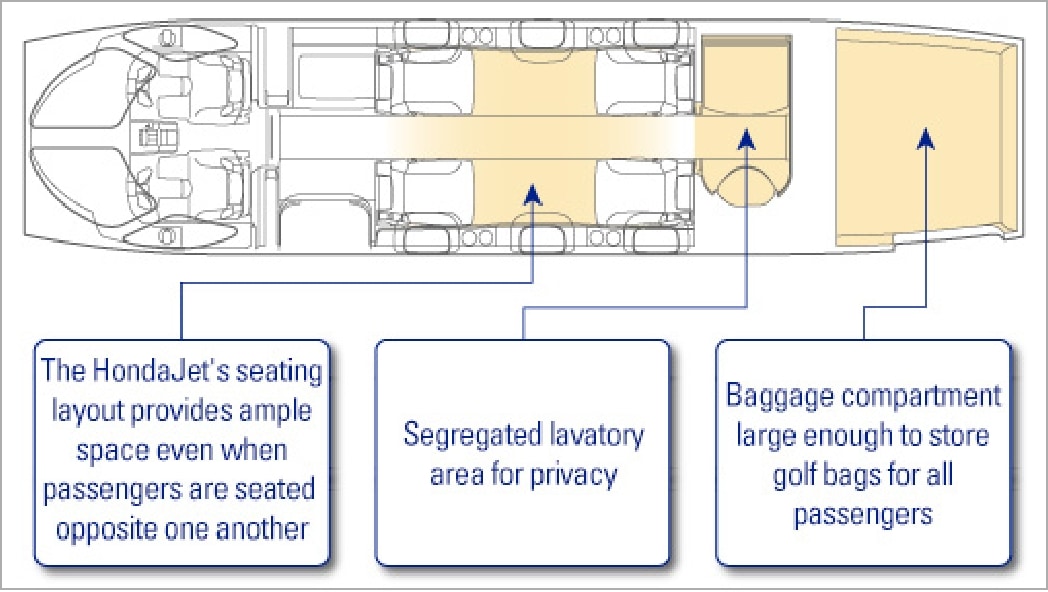 The HondaJet's seating layout provides ample space even when passengers are seated opposite one another

Segregated lavatory area for privacy

Baggage compartment large enough to store golf bags for all passengers