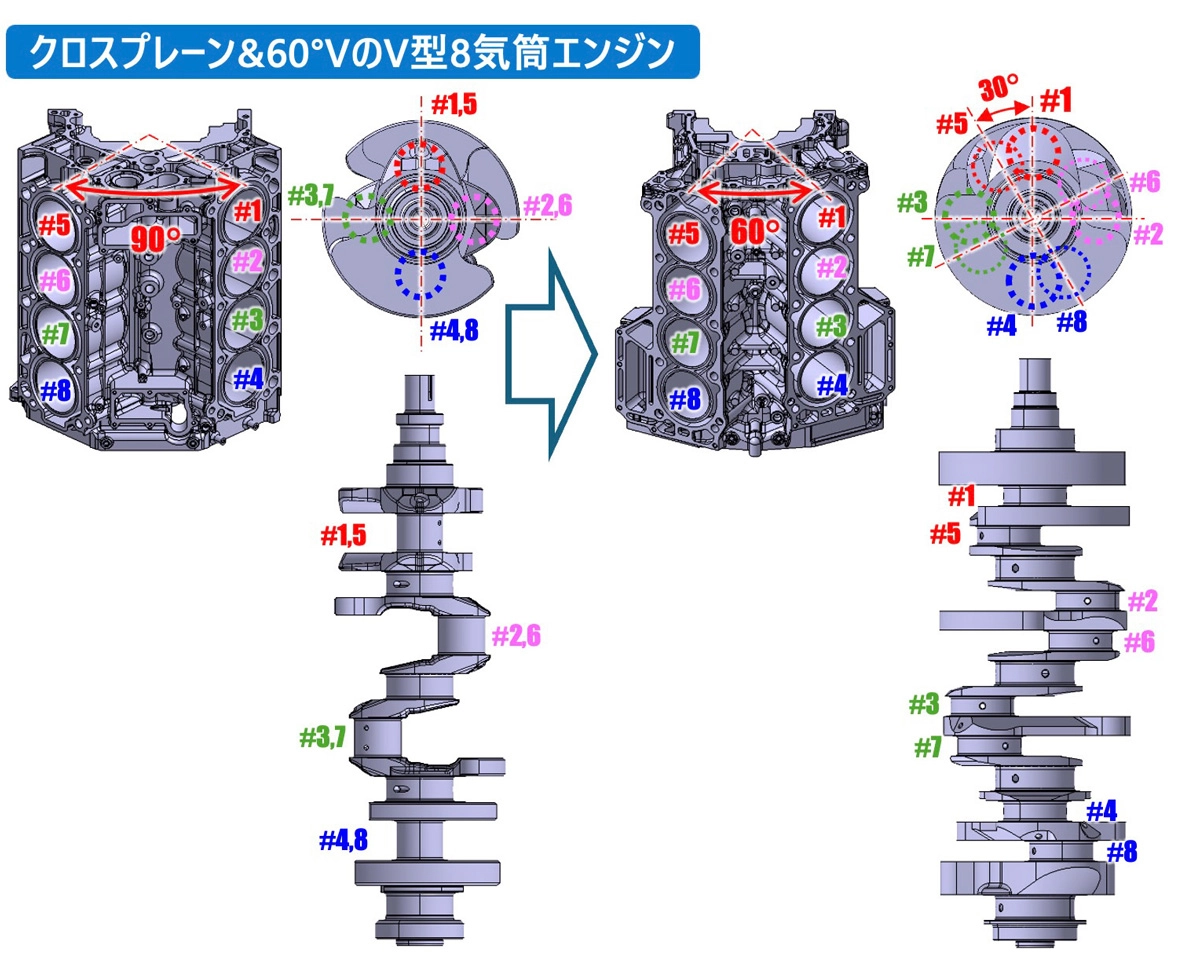 クロスプレーン&60°VのV型8気筒エンジン

#5
#6
#7
#8
90°
#1
#2
#3
#4

#1,5
#3,7
#2,6
#4,8

#1,5
#2,6
#3,7
#4,8

#5
#6
#7
#8
60°
#1
#2
#3
#4

30°
#5
#1
#3
#6
#2
#7
#4
#8

#1
#5
#2
#6
#3
#7
#4
#8