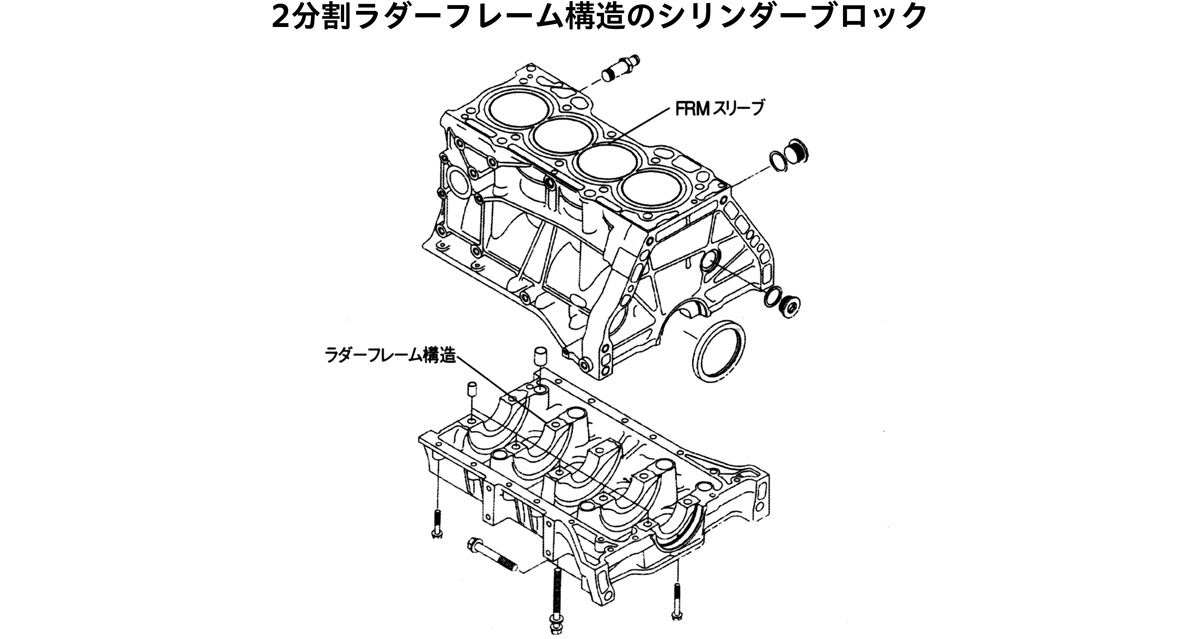 2分割ラダーフレーム構造のシリンダーブロック

FRMスリーブ

ラダーフレーム構造