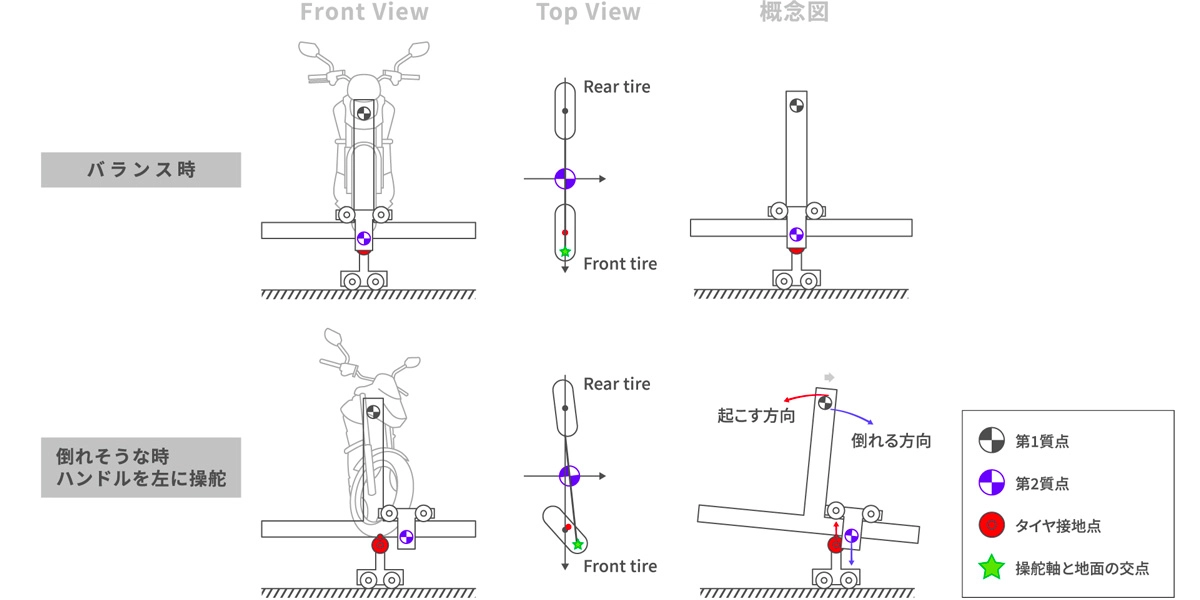 Front View
Top View
概念図

バランス時

Rear tire
Front tire

倒れそうな時
ハンドルを左に操舵

Rear tire
Front tire

起こす方向
倒れる方向

第1質点
第2質点
タイヤ接地点
操舵軸と地面の交点