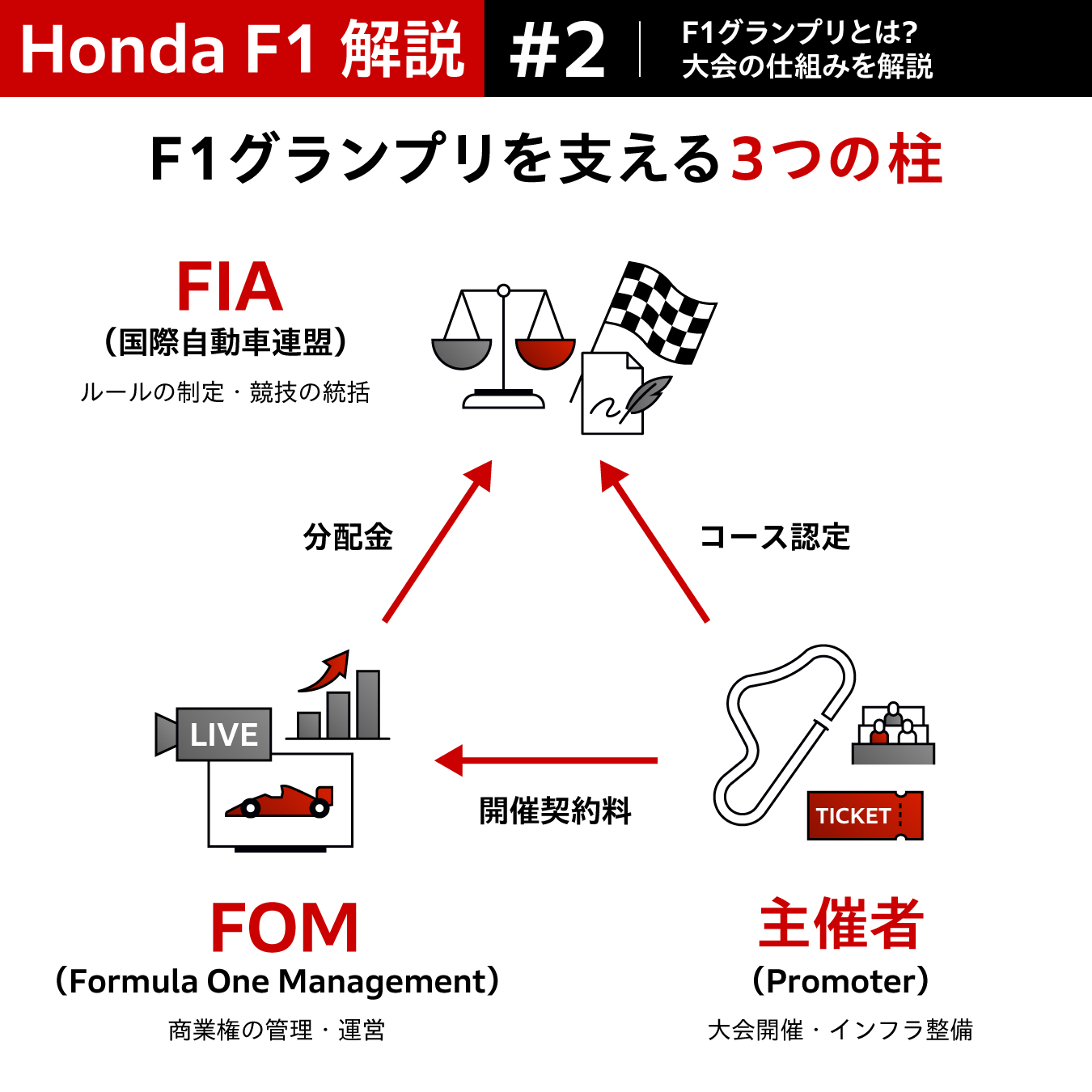 Honda F1 解説 #2 F1グランプリとは?
大会の仕組みを解説

F1グランプリを支える3つの柱

FIA
(国際自動車連盟)
ルールの制定・競技の統括

分配金

コース認定

LIVE

開催契約料

TICKET

FOM
(Formula One Management)
商業権の管理・運営

主催者
(Promoter)
大会開催・インフラ整備