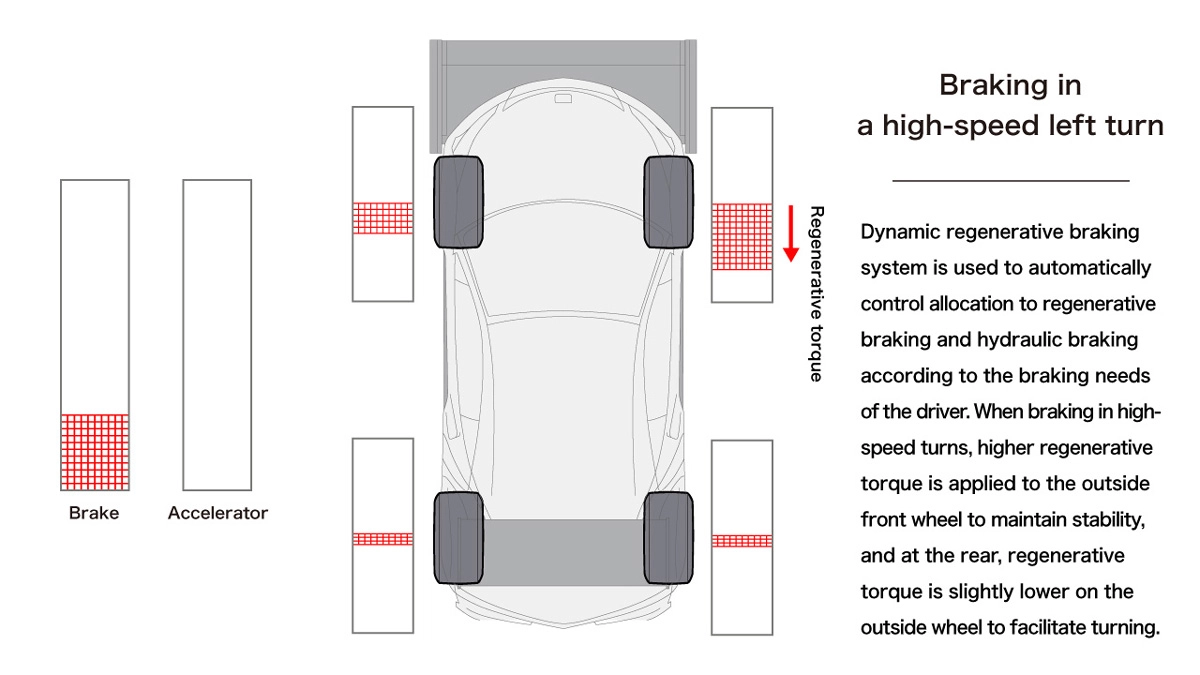 Brake

Accelerator

Regenerative torque

Braking in a high-speed left turn

Dynamic regenerative braking system is used to automatically control allocation to regenerative braking and hydraulic braking according to the braking needs of the driver. When braking in high-speed turns, higher regenerative torque is applied to the outside front wheel to maintain stability, and at the rear, regenerative torque is slightly lower on the outside wheel to facilitate turning.