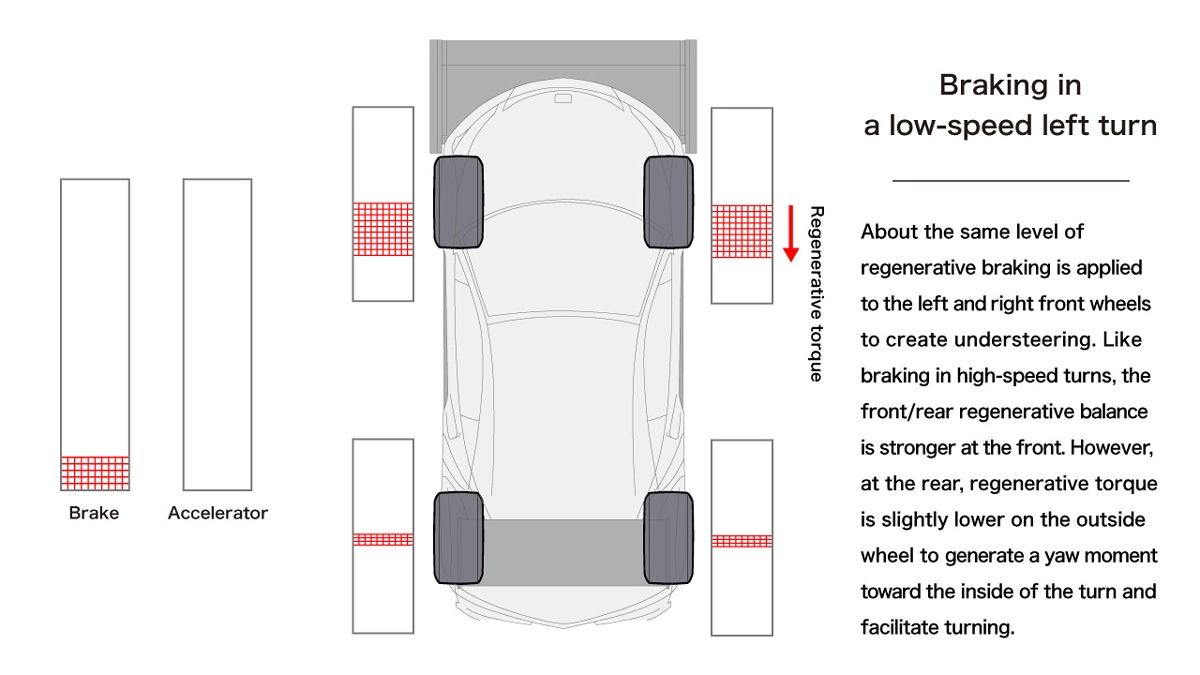 Brake

Accelerator

Regenerative torque

Braking in a low-speed left turn

About the same level of regenerative braking is applied to the left and right front wheels to create understeering. Like braking in high-speed turns, the front/rear regenerative balance is stronger at the front. However, at the rear, regenerative torque is slightly lower on the outside wheel to generate a yaw moment toward the inside of the turn and facilitate turning.