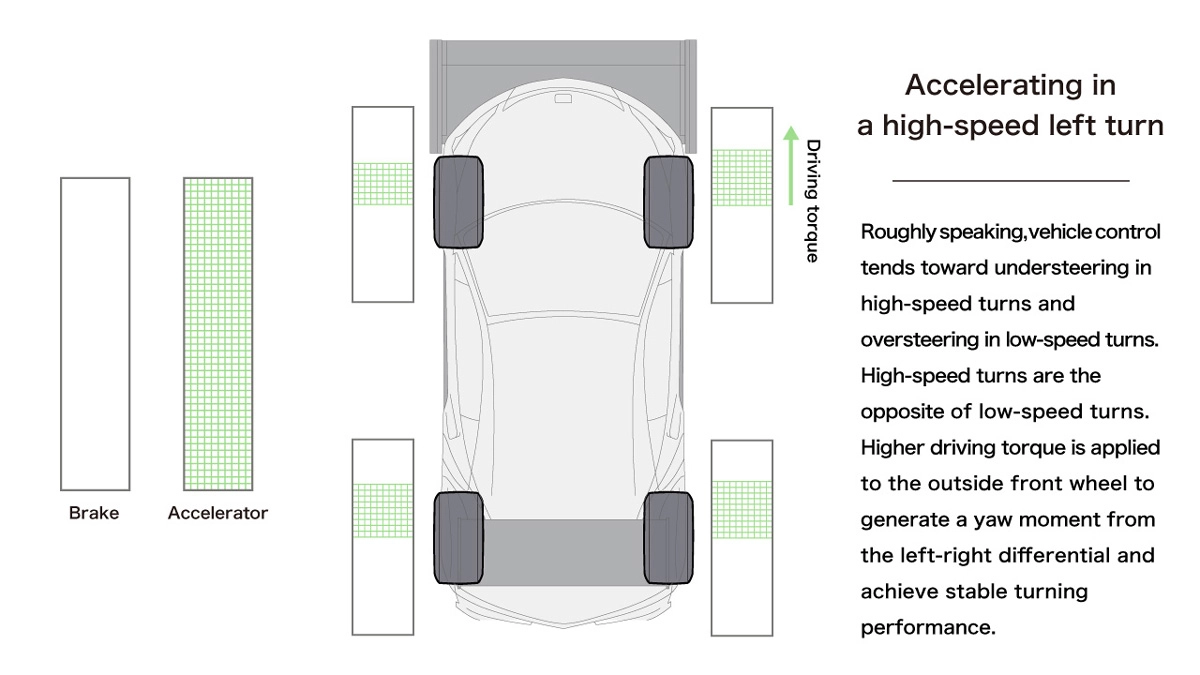 Brake

Accelerator

Driving torque

Accelerating in a high-speed left turn

Roughly speaking,vehicle control tends toward understeering in high-speed turns and oversteering in low-speed turns. High-speed turns are the opposite of low-speed turns. Higher driving torque is applied to the outside front wheel to generate a yaw moment from the left-right differential and achieve stable turning performance.