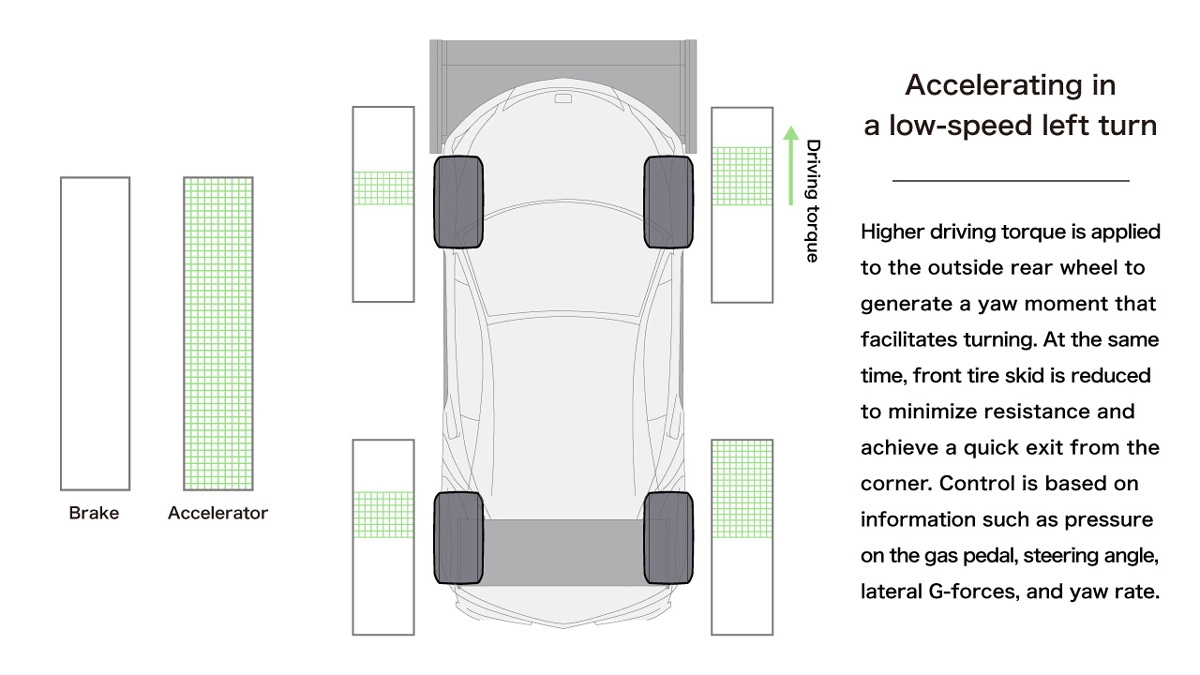 Brake

Accelerator

Driving torque

Accelerating in a low-speed left turn

Higher driving torque is applied to the outside rear wheel to generate a yaw moment that facilitates turning. At the same time, front tire skid is reduced to minimize resistance and achieve a quick exit from the corner. Control is based on information such as pressure on the gas pedal, steering angle, lateral G-forces, and yaw rate.