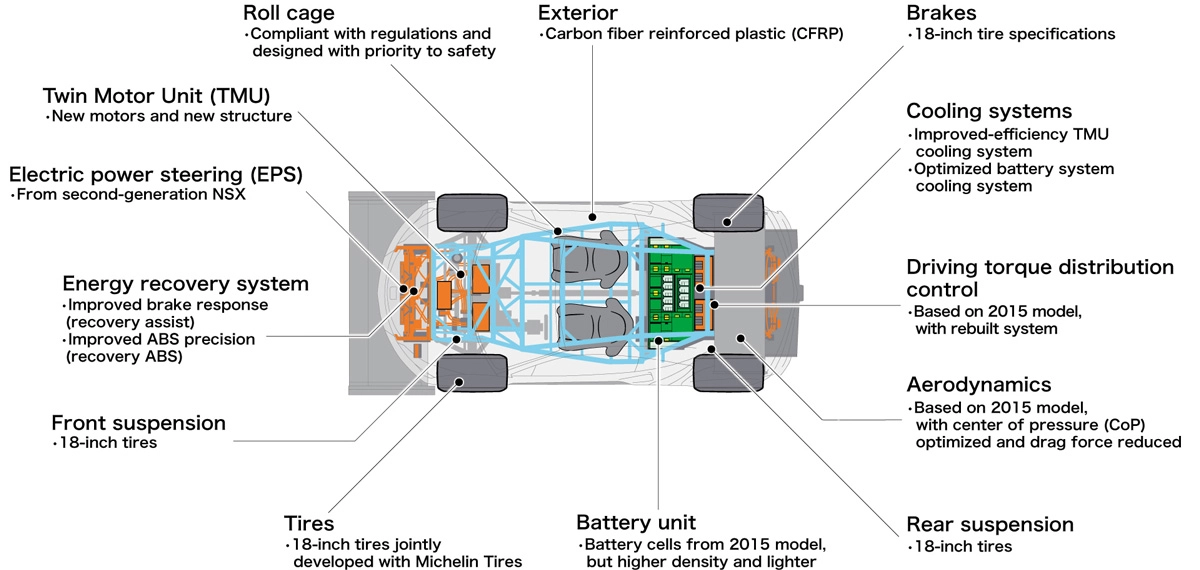 Roll cage
・Compliant with regulations and designed with priority to safety

Exterior
・Carbon fiber reinforced plastic (CFRP)

Brakes
・18-inch tire specifications

Twin Motor Unit (TMU)
・New motors and new structure

Cooling systems
・Improved-efficiency TMU cooling system
・Optimized battery system cooling system

Electric power steering (EPS)
・From second-generation NSX

Energy recovery system
・Improved brake response (recovery assist)
・Improved ABS precision (recovery ABS)

Driving torque distribution control
・Based on 2015 model, with rebuilt system

Aerodynamics
・Based on 2015 model, with center of pressure (CoP) optimized and drag force reduced

Front suspension
・18-inch tires

Tires
・18-inch tires jointly developed with Michelin Tires

Battery unit
・Battery cells from 2015 model, but higher density and lighter

Rear suspension
・18-inch tires