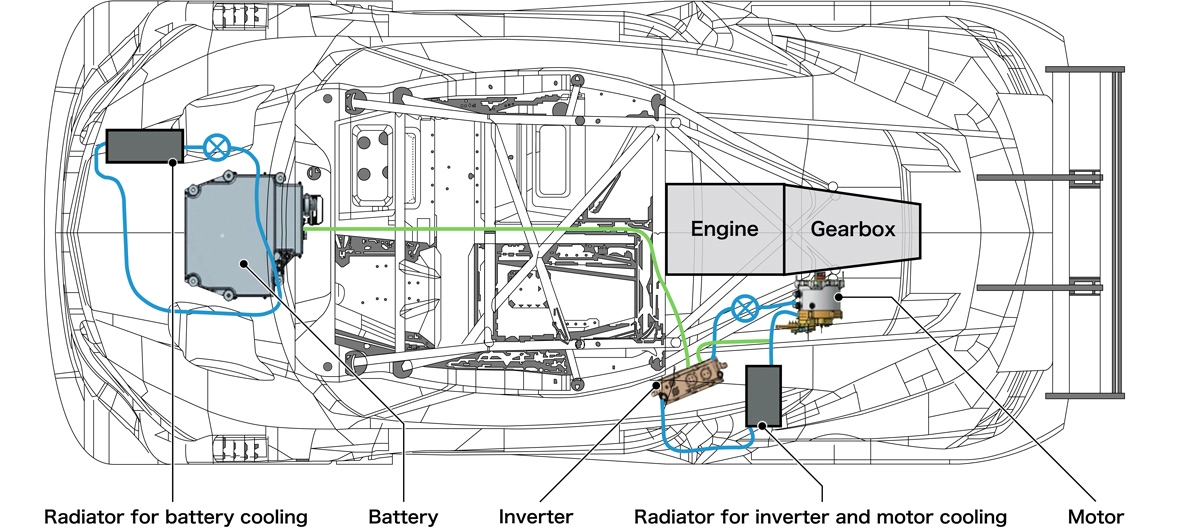 Engine
Gearbox

Radiator for battery cooling
Battery
Inverter
Radiator for inverter and motor cooling
Motor