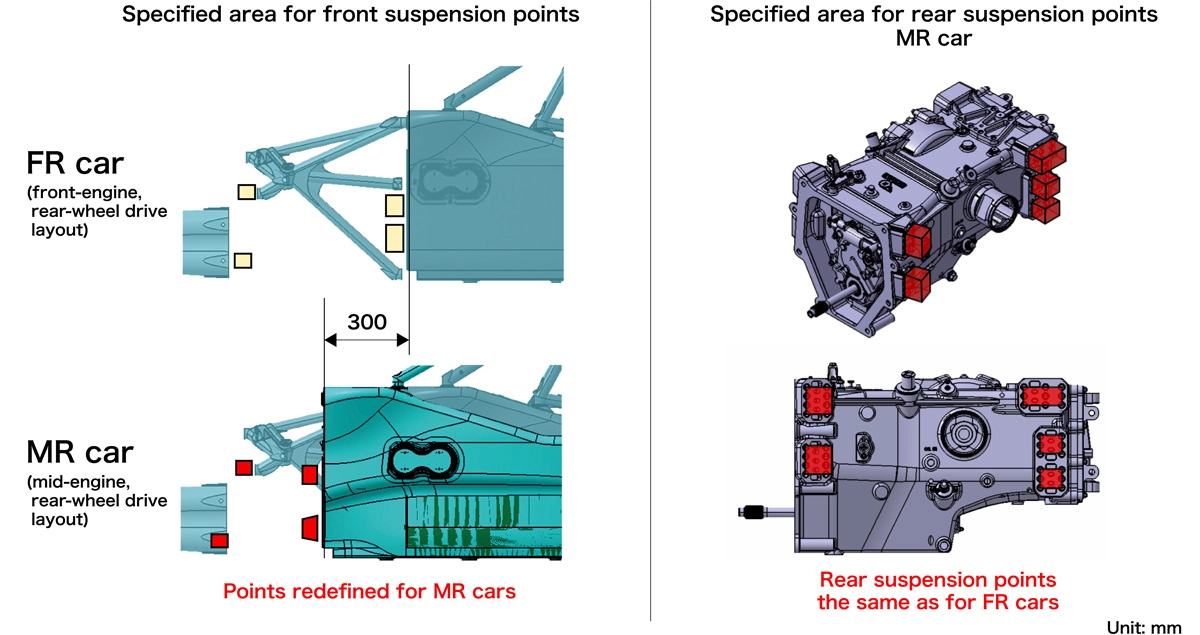 Specified area for front suspension points

FR car
(front-engine, rear-wheel drive layout)

300

MR car
(mid-engine, rear-wheel drive layout)

Points redefined for MR cars

Specified area for rear suspension points
MR car

Rear suspension points the same as for FR cars

Unit: mm