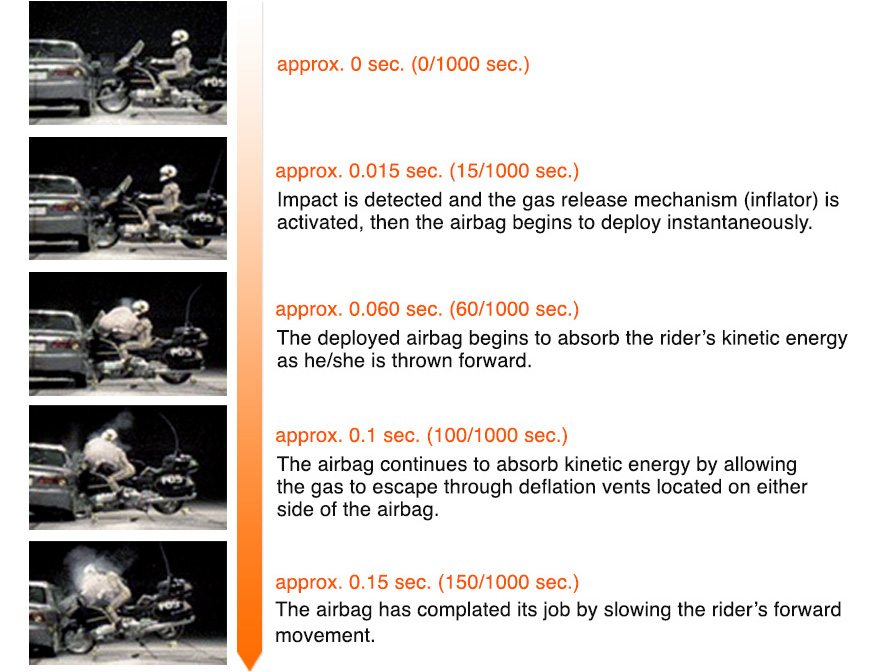 approx. 0 sec. (0/1000 sec.)

approx. 0.015 sec. (15/1000 sec.)
Impact is detected and the gas release mechanism (inflator) is activated, then the airbag begins to deploy instantaneously.

approx. 0.060 sec. (60/1000 sec.)
The deployed airbag begins to absorb the rider's kinetic energy as he/she is thrown forward.

approx. 0.1 sec. (100/1000 sec.)
The airbag continues to absorb kinetic energy by allowing the gas to escape through deflation vents located on either side of the airbag.

approx. 0.15 sec. (150/1000 sec.)
The airbag has complated its job by slowing the rider's forward movement.