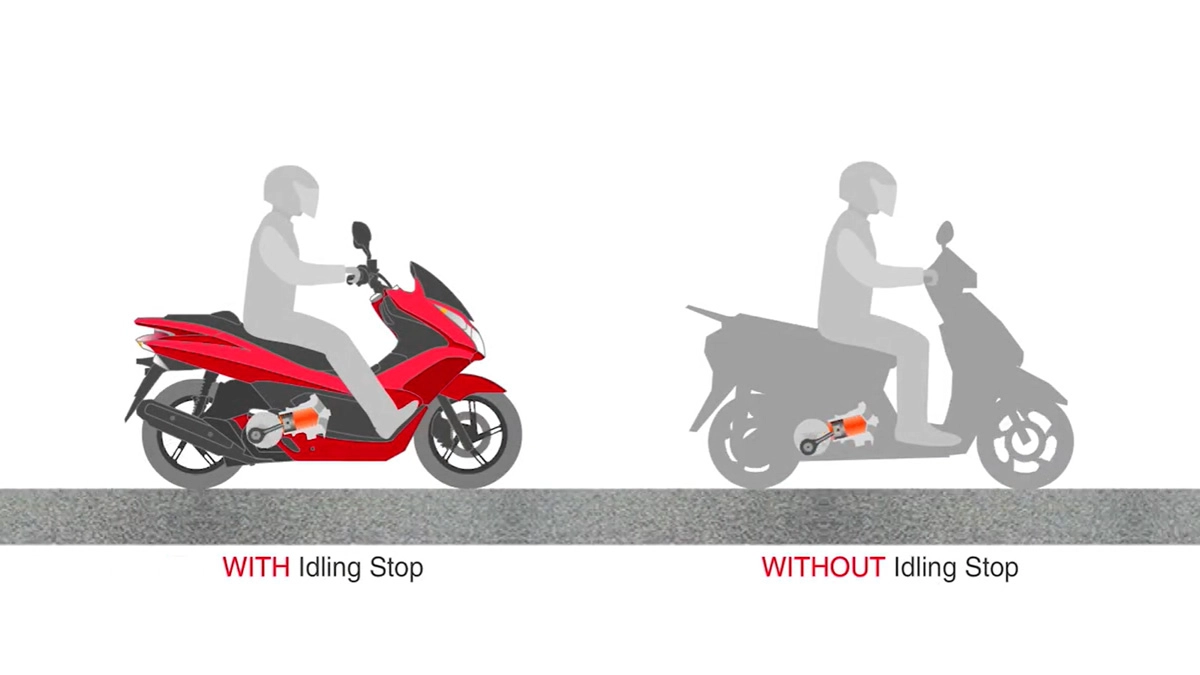 WITH Idling Stop

WITHOUT Idling Stop