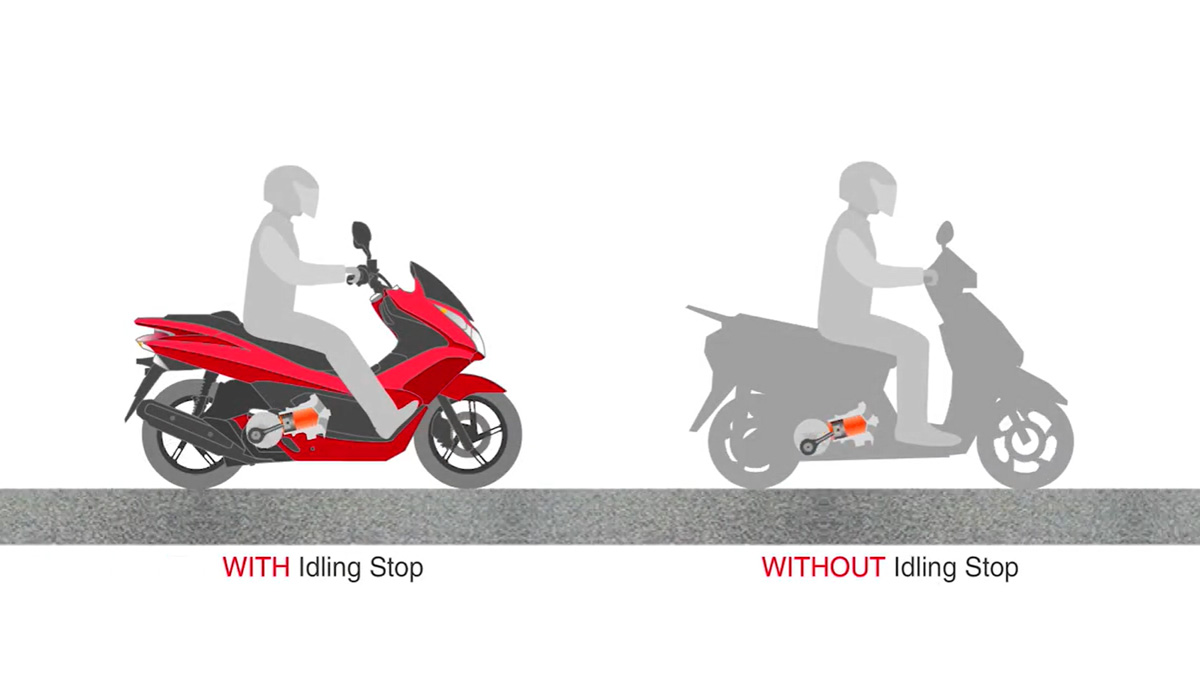 WITH Idling Stop

WITHOUT Idling Stop