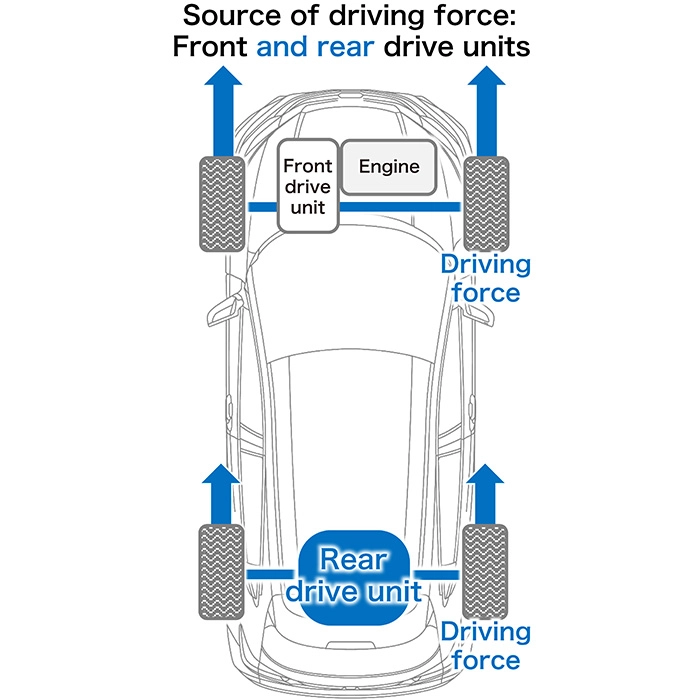 Source of driving force:
Front and rear drive units

Front drive unit

Engine

Driving force

Rear drive unit

Driving force