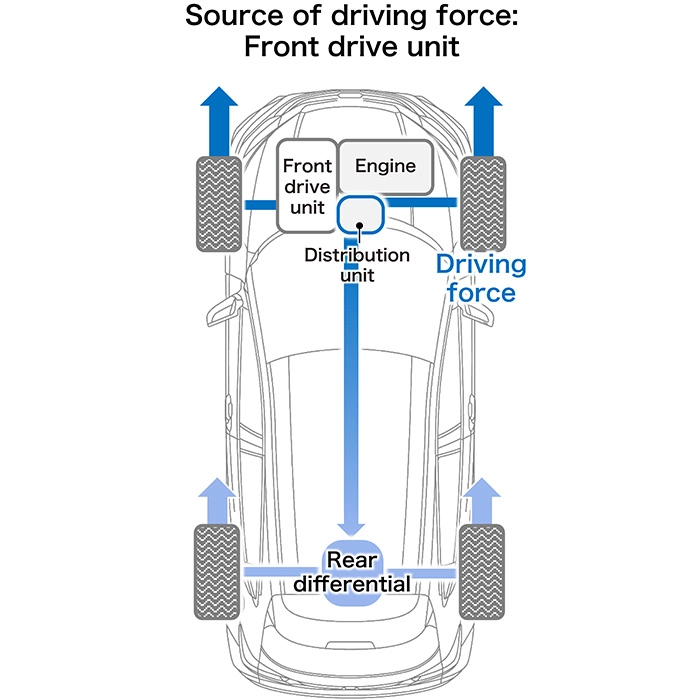 Source of driving force:
Front drive unit

Front drive unit

Engine

Distribution unit

Driving force

Rear differential