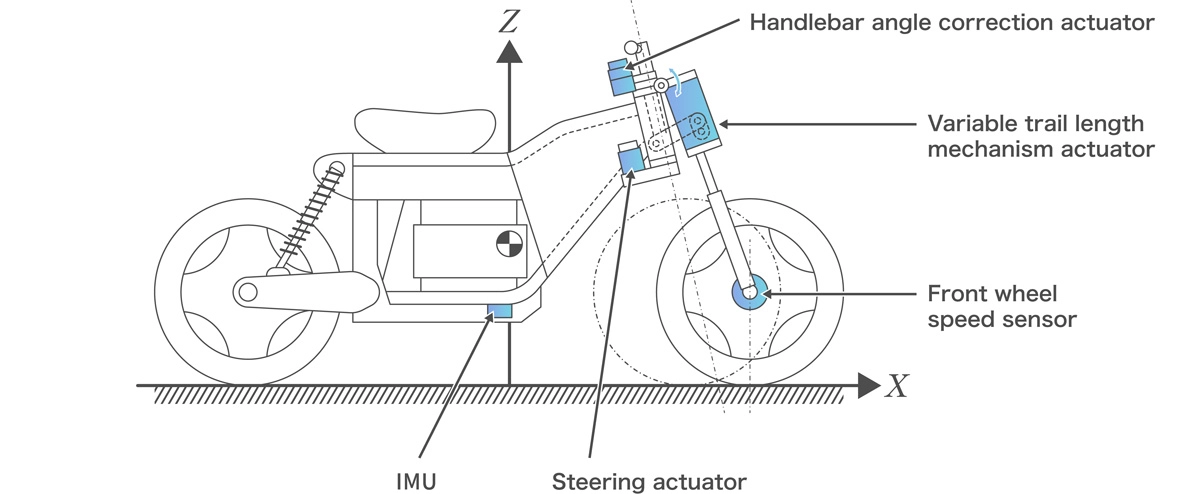 $Z$

Handlebar angle correction actuator

Variable trail length mechanism actuator

Front wheel speed sensor

$X$

IMU

Steering actuator