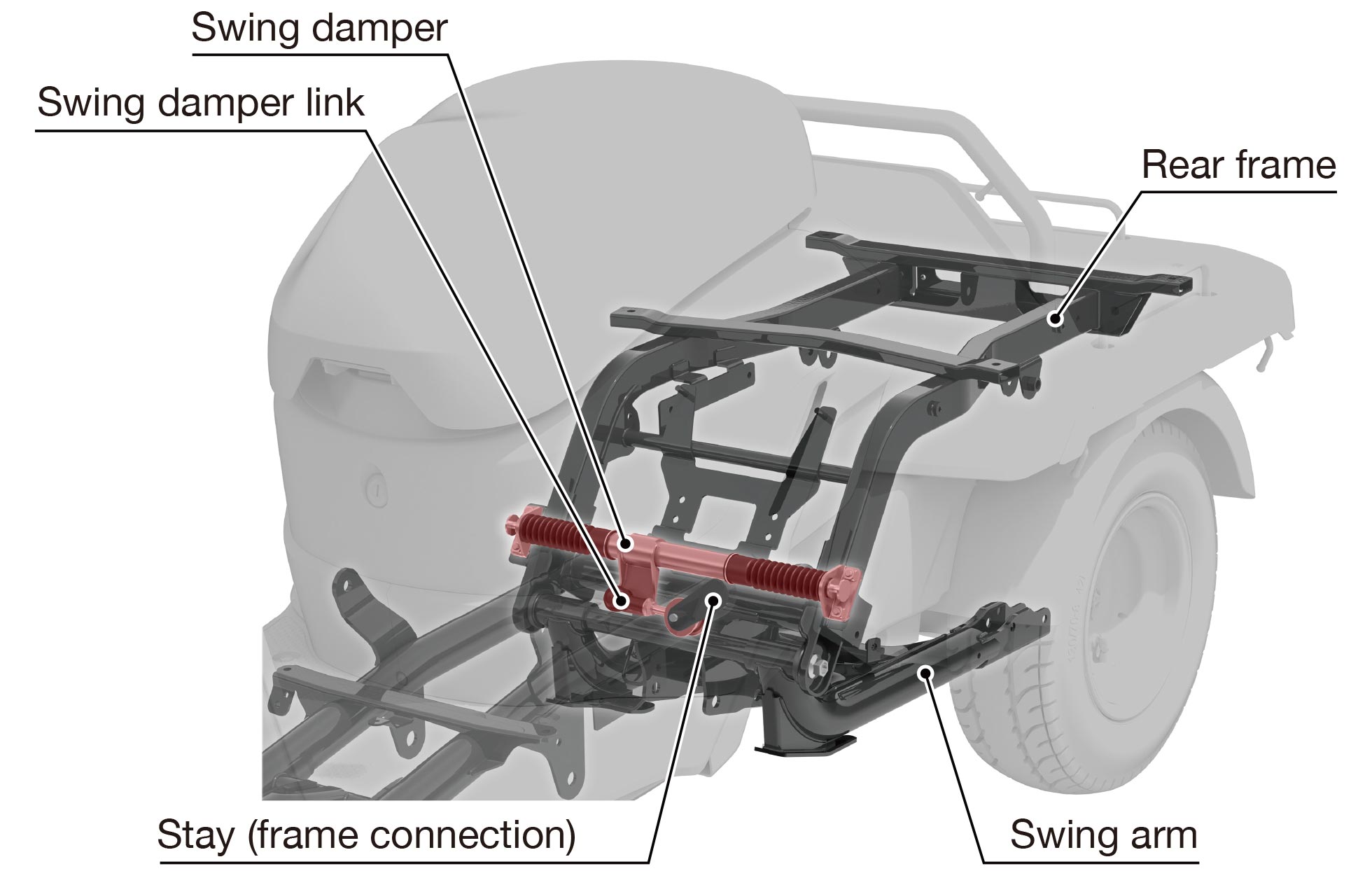 Swing damper

Swing damper link

Rear frame

Stay (frame connection)

Swing arm