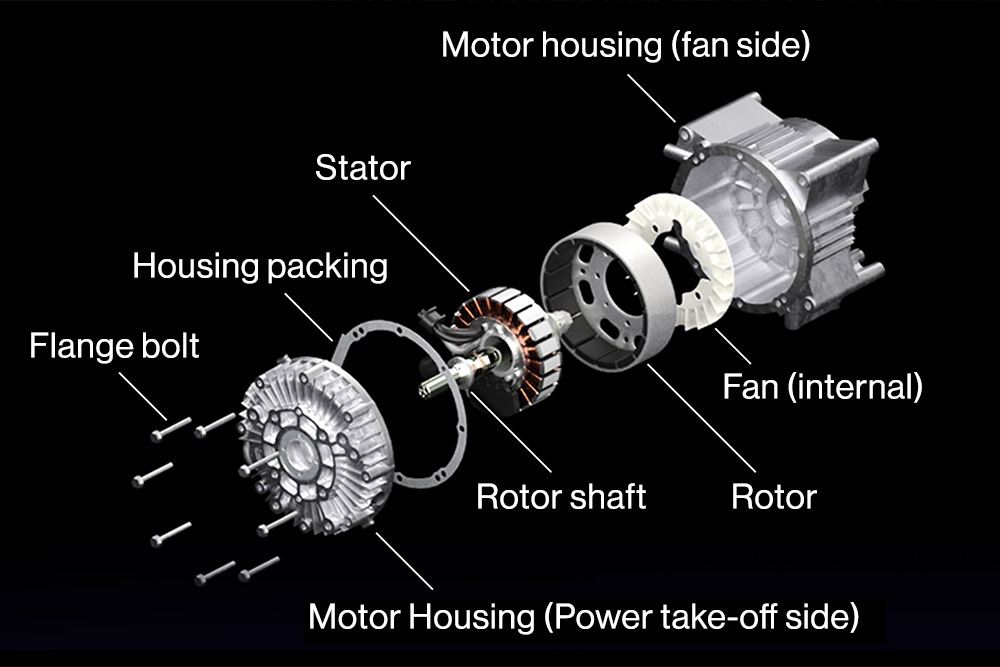 Motor housing (fan side)

Stator

Housing packing

Flange bolt

Fan (internal)

Rotor shaft

Rotor

Motor Housing (Power take-off side)