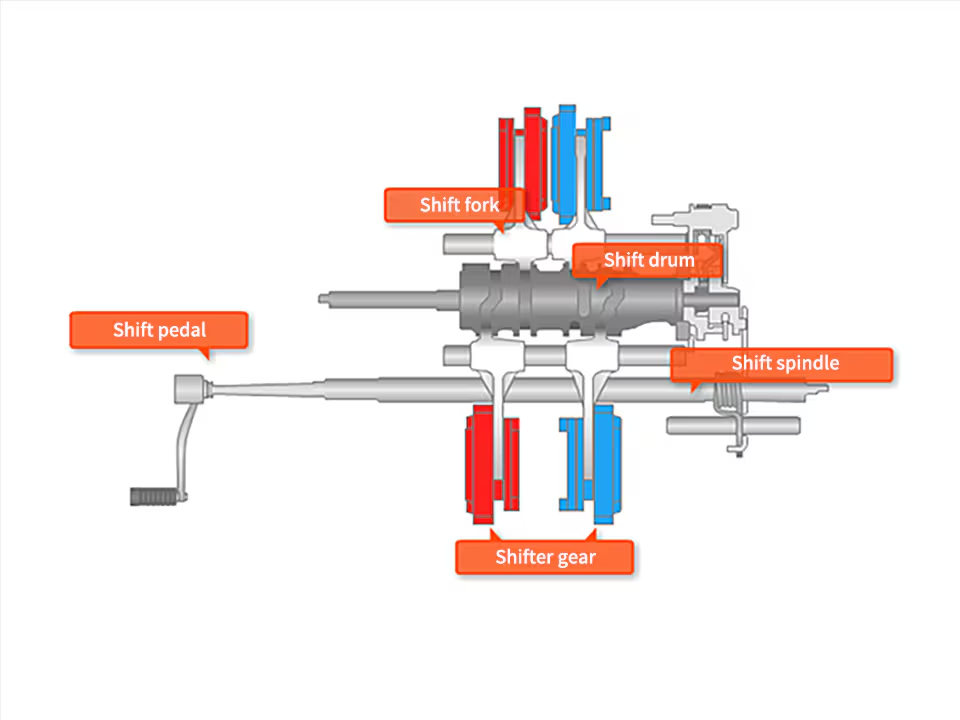 Shift fork

Shift drum

Shift pedal

Shift spindle

Shifter gear