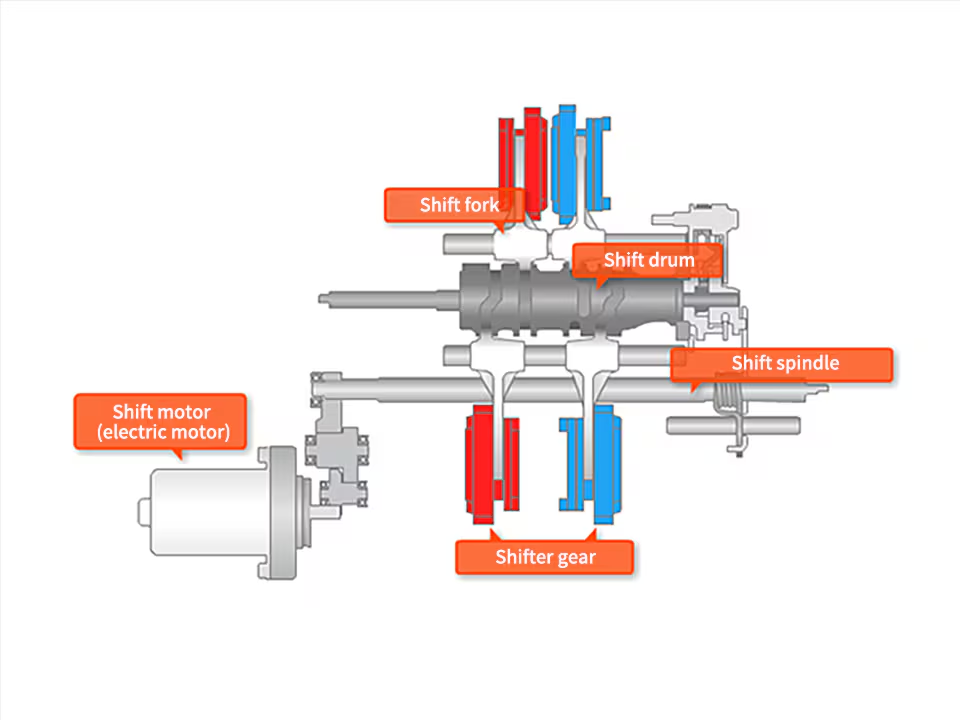 Shift fork
Shift drum
Shift spindle
Shift motor
(electric motor)
Shifter gear