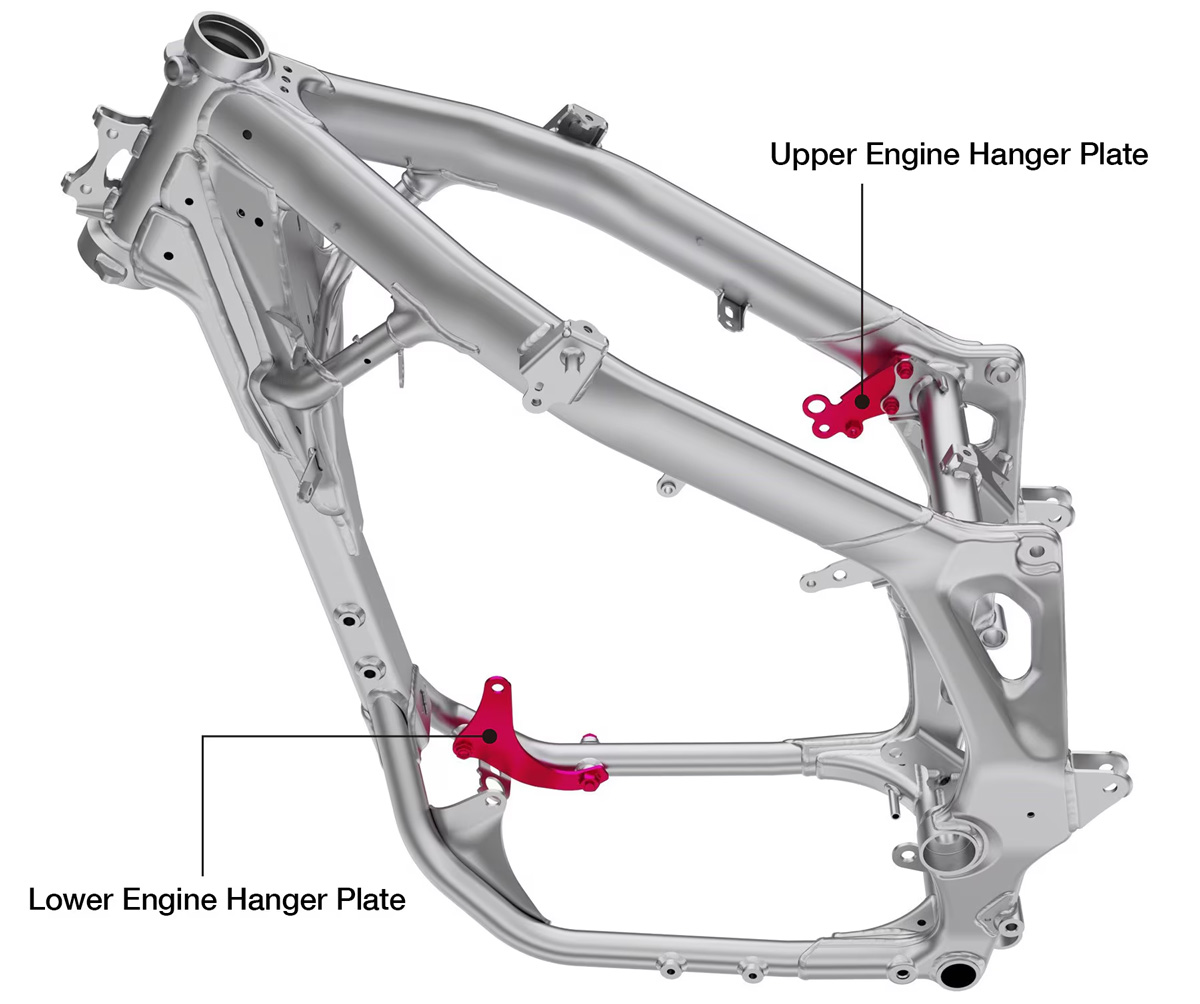 Upper Engine Hanger Plate

Lower Engine Hanger Plate