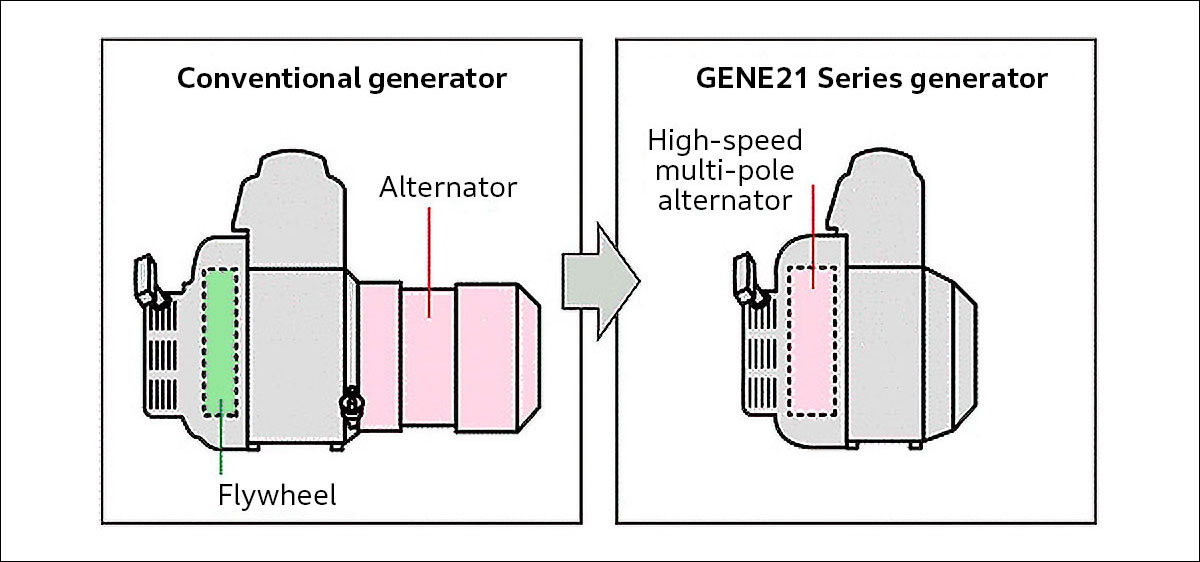 Conventional generator

Alternator

Flywheel

GENE21 Series generator

High-speed multi-pole alternator