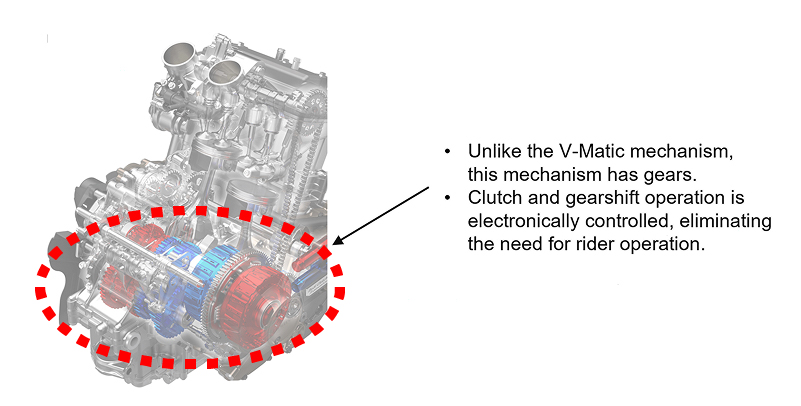 • Unlike the V-Matic mechanism, this mechanism has gears.
• Clutch and gearshift operation is electronically controlled, eliminating the need for rider operation.