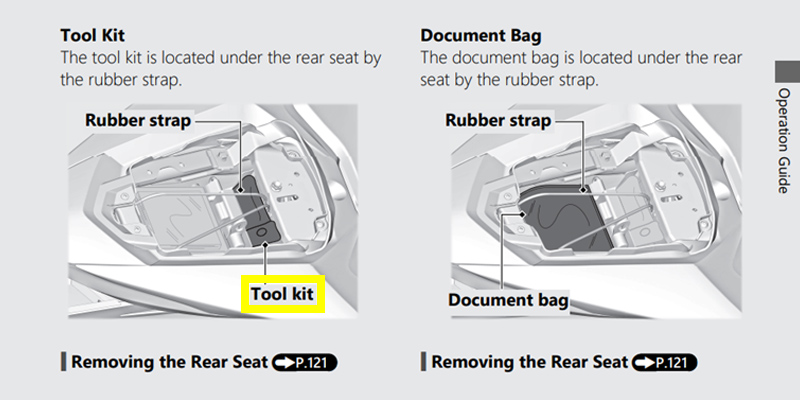 **Tool Kit**
The tool kit is located under the rear seat by the rubber strap.

Rubber strap

Tool kit

Removing the Rear Seat P.121

**Document Bag**
The document bag is located under the rear seat by the rubber strap.

Rubber strap

Document bag

Removing the Rear Seat P.121

Operation Guide