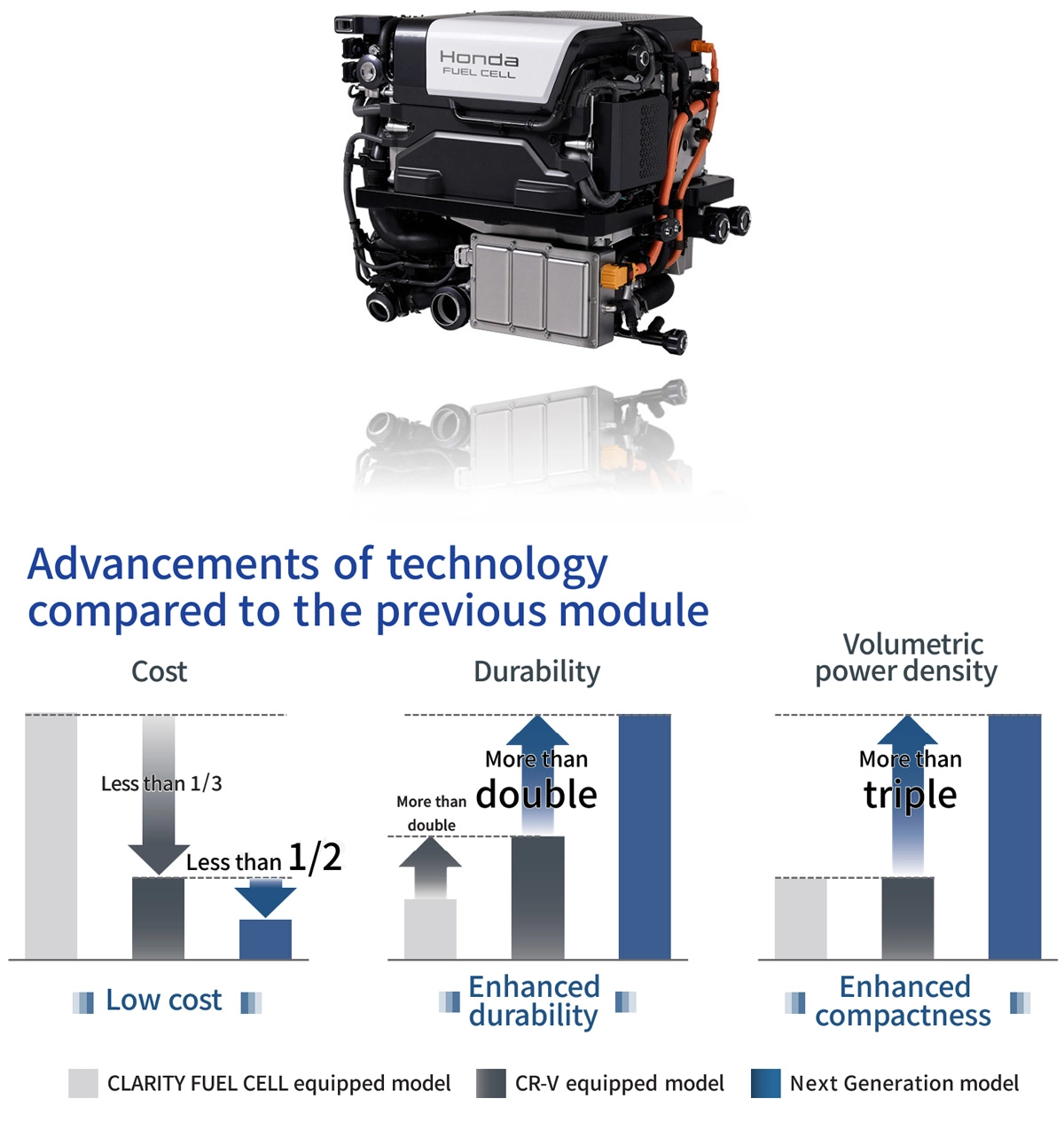 Honda
FUEL CELL

Advancements of technology compared to the previous module

Cost

Less than 1/3

Less than 1/2

Low cost

Durability

More than double

More than double

Enhanced durability

Volumetric power density

More than triple

Enhanced compactness

CLARITY FUEL CELL equipped model
CR-V equipped model
Next Generation model