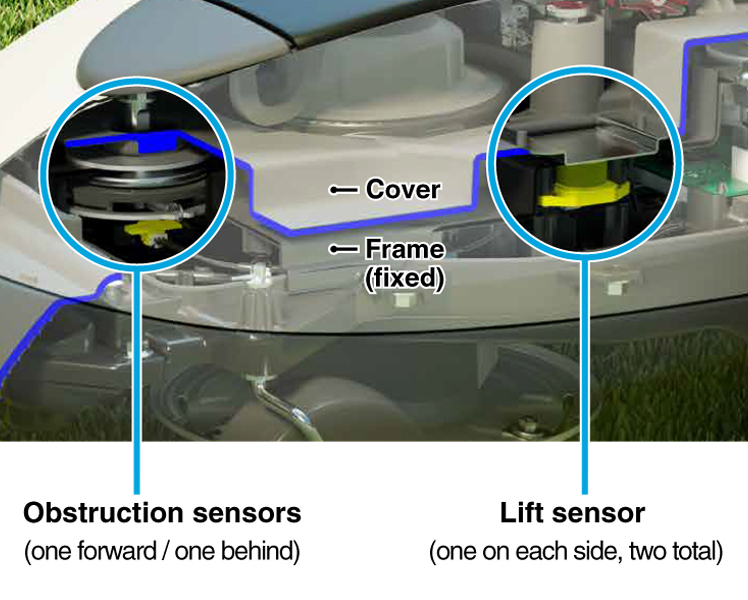 Cover

Frame (fixed)

Obstruction sensors
(one forward / one behind)

Lift sensor
(one on each side, two total)