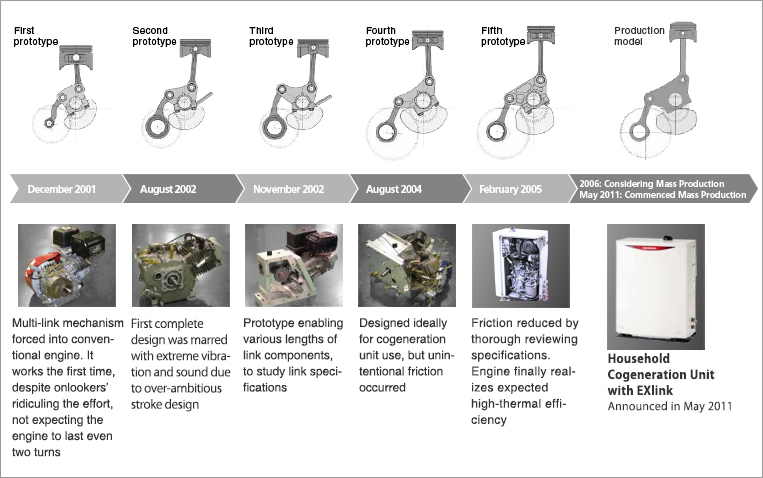 First prototype

Second prototype

Third prototype

Fourth prototype

Fifth prototype

Production model

December 2001

August 2002

November 2002

August 2004

February 2005

2006: Considering Mass Production
May 2011: Commenced Mass Production

Multi-link mechanism forced into conventional engine. It works the first time, despite onlookers' ridiculing the effort, not expecting the engine to last even two turns

First complete design was marred with extreme vibration and sound due to over-ambitious stroke design

Prototype enabling various lengths of link components, to study link specifications

Designed ideally for cogeneration unit use, but unintentional friction occurred

Friction reduced by thorough reviewing specifications. Engine finally realizes expected high-thermal efficiency

Household Cogeneration Unit with EXlink
Announced in May 2011