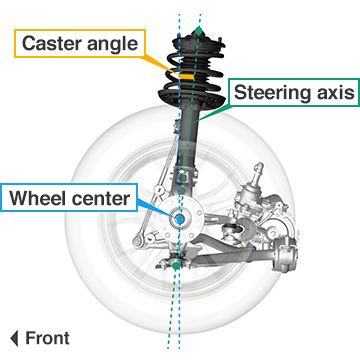 Caster angle

Steering axis

Wheel center

Front