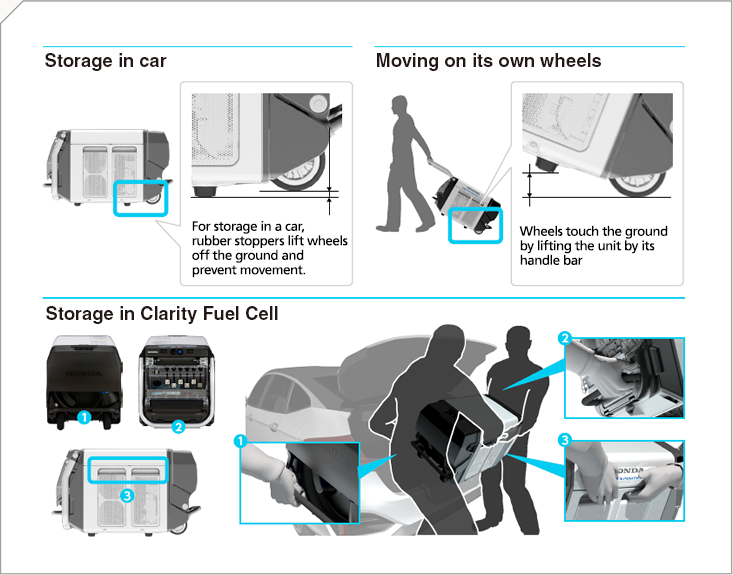 Storage in car

For storage in a car, rubber stoppers lift wheels off the ground and prevent movement.

Moving on its own wheels

Wheels touch the ground by lifting the unit by its handle bar

Storage in Clarity Fuel Cell

HONDA

1

2

3

1

2

3

HONDA