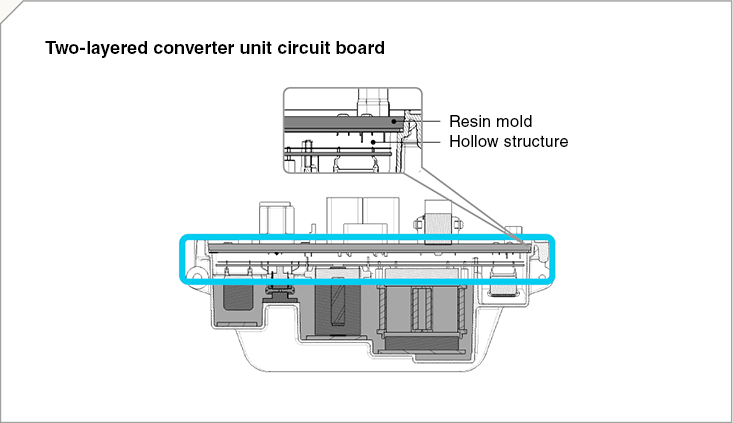 Two-layered converter unit circuit board

Resin mold
Hollow structure