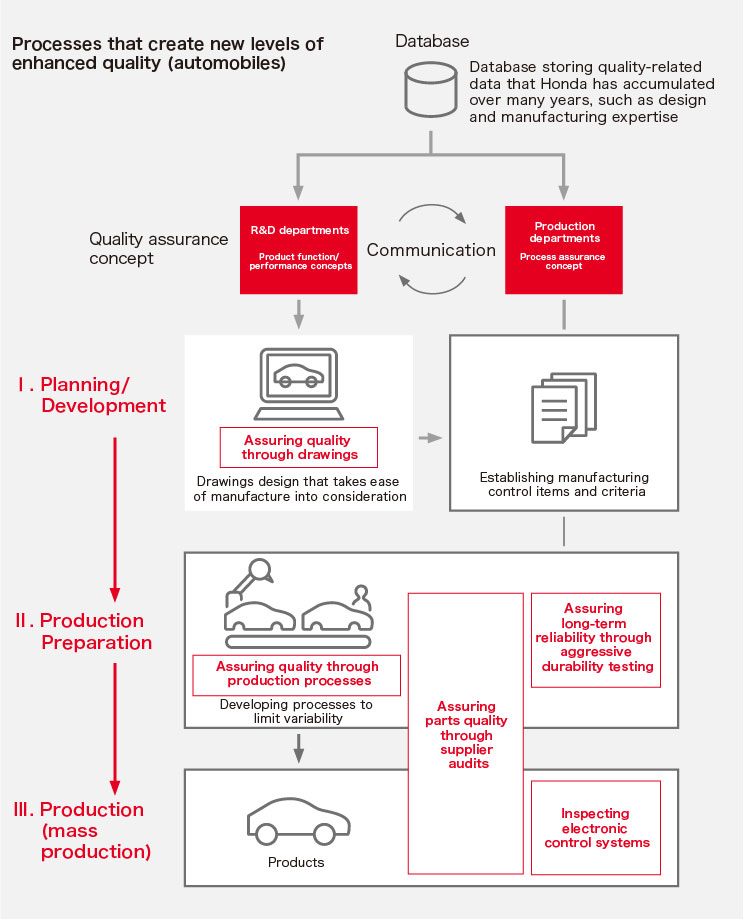 Processes that create new levels of enhanced quality (automobiles)

Database

Database storing quality-related data that Honda has accumulated over many years, such as design and manufacturing expertise

Quality assurance concept

R&D departments

Product function/ performance concepts

Communication

Production departments

Process assurance concept

Ⅰ. Planning/ Development

Assuring quality through drawings

Drawings design that takes ease of manufacture into consideration

Establishing manufacturing control items and criteria

Ⅱ. Production Preparation

Assuring quality through production processes

Developing processes to limit variability

Assuring parts quality through supplier audits

Assuring long-term reliability through aggressive durability testing

Ⅲ. Production (mass production)

Products

Inspecting electronic control systems