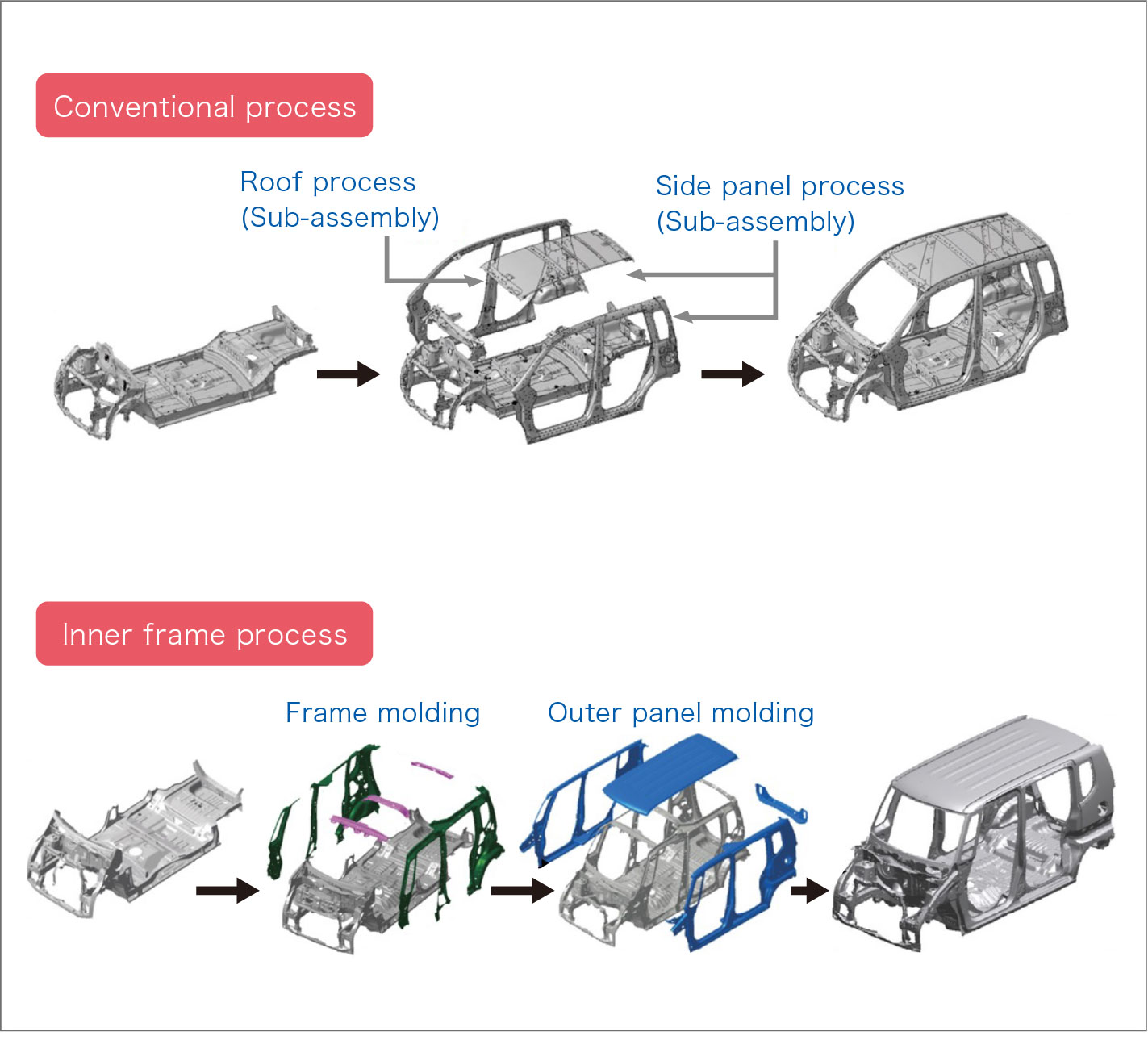 Conventional process

Roof process
(Sub-assembly)

Side panel process
(Sub-assembly)

Inner frame process

Frame molding

Outer panel molding