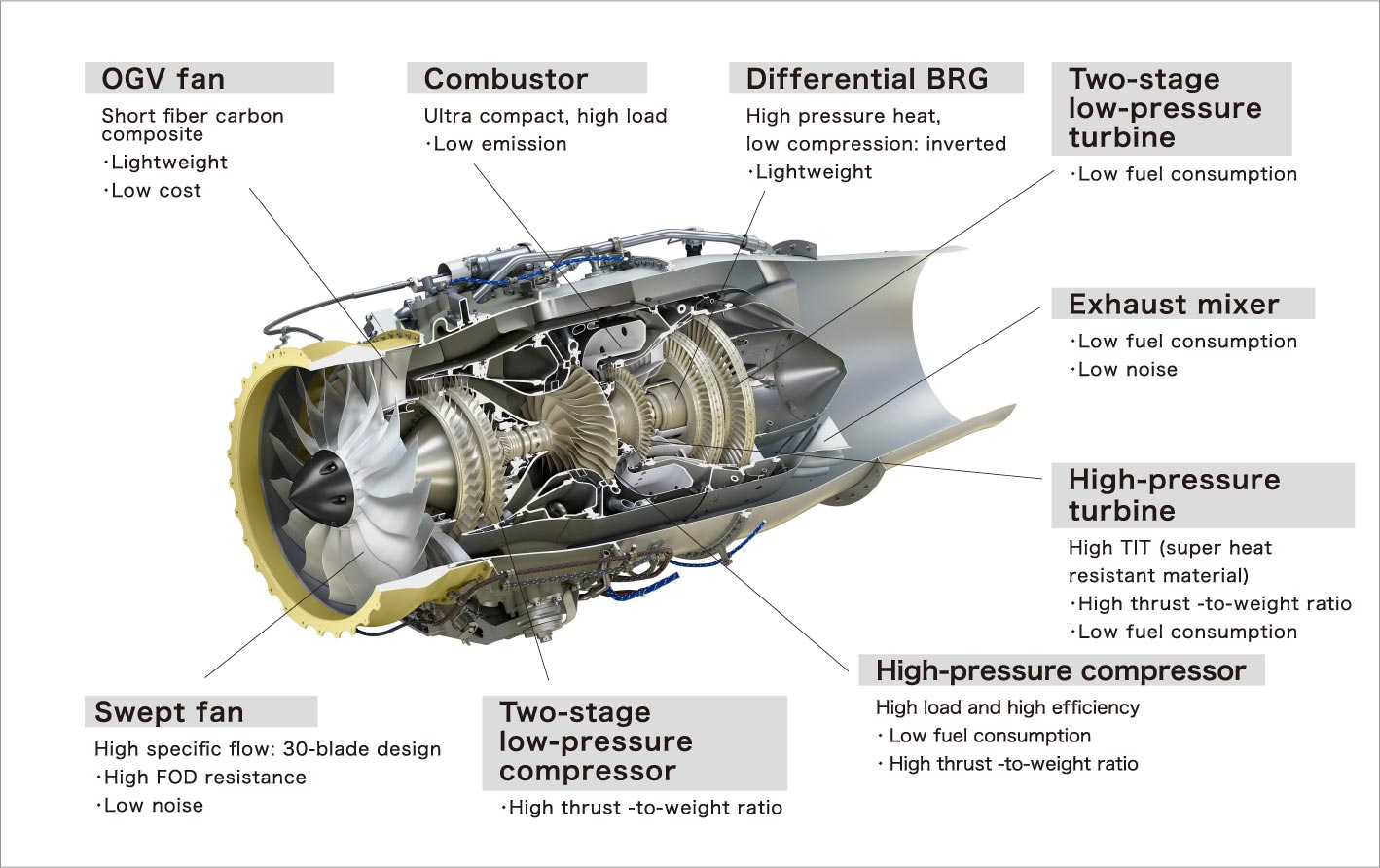 OGV fan
Short fiber carbon composite
・Lightweight
・Low cost

Combustor
Ultra compact, high load
・Low emission

Differential BRG
High pressure heat, low compression: inverted
・Lightweight

Two-stage low-pressure turbine
・Low fuel consumption

Exhaust mixer
・Low fuel consumption
・Low noise

High-pressure turbine
High TIT (super heat resistant material)
・High thrust -to-weight ratio
・Low fuel consumption

High-pressure compressor
High load and high efficiency
・Low fuel consumption
・High thrust -to-weight ratio

Two-stage low-pressure compressor
・High thrust -to-weight ratio

Swept fan
High specific flow: 30-blade design
・High FOD resistance
・Low noise