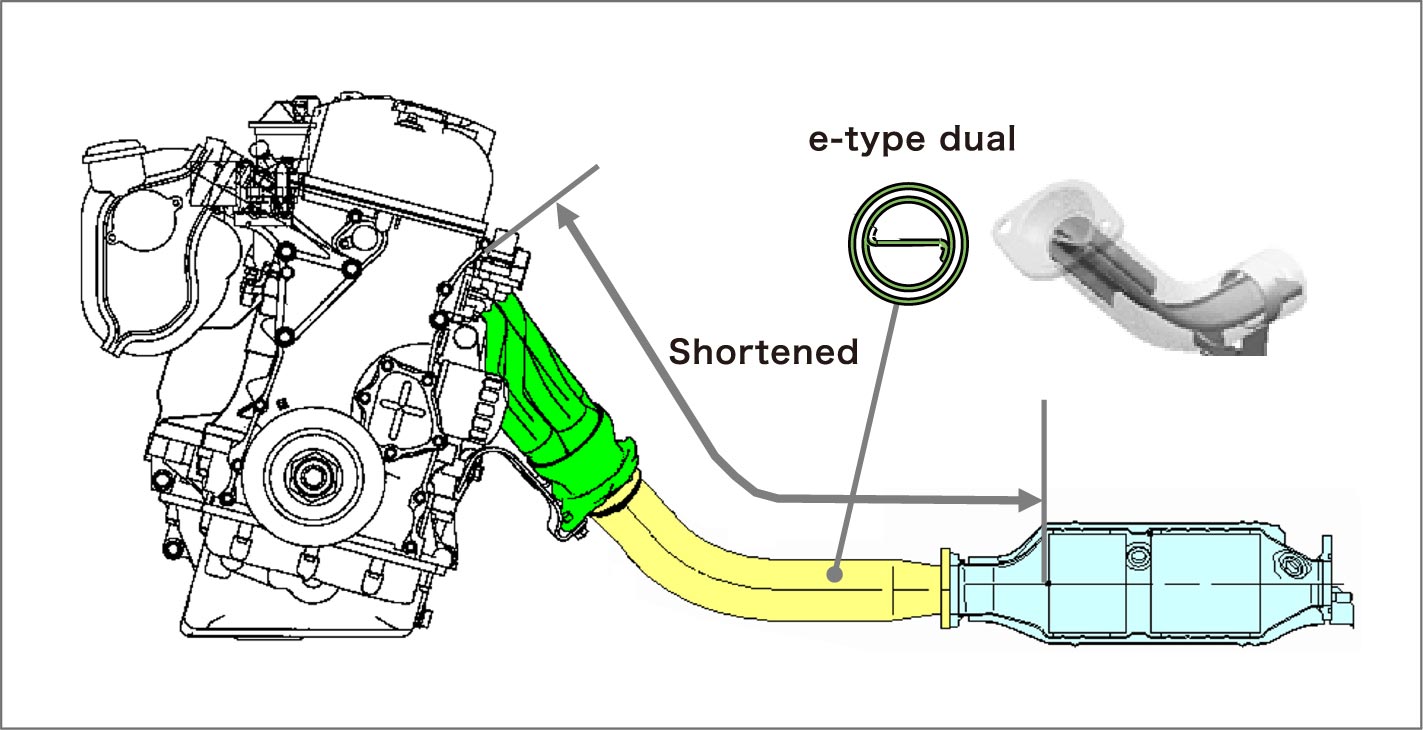 e-type dual

Shortened