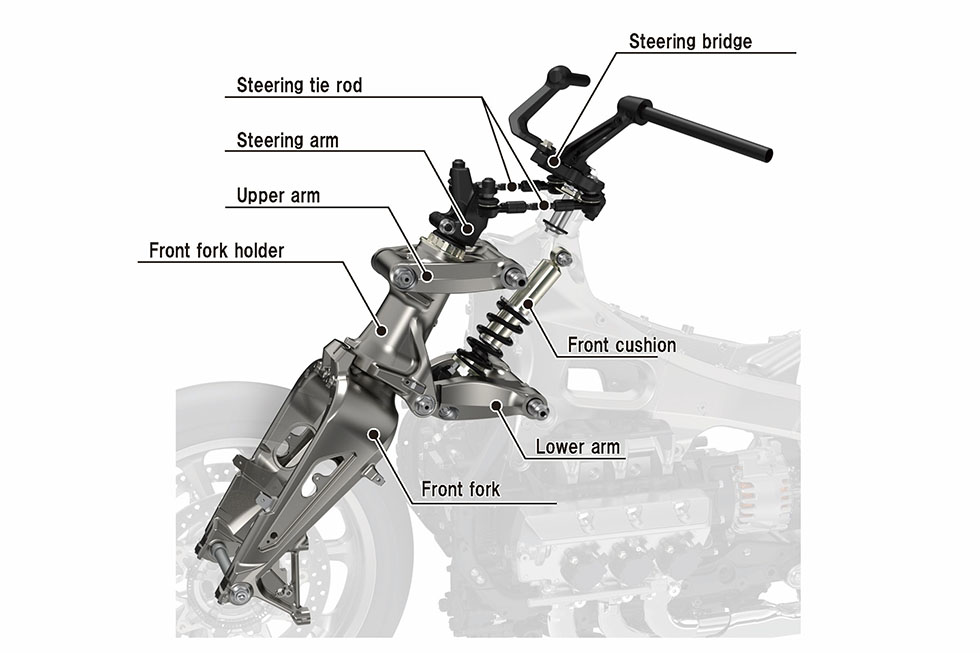 Steering bridge

Steering tie rod

Steering arm

Upper arm

Front fork holder

Front cushion

Lower arm

Front fork