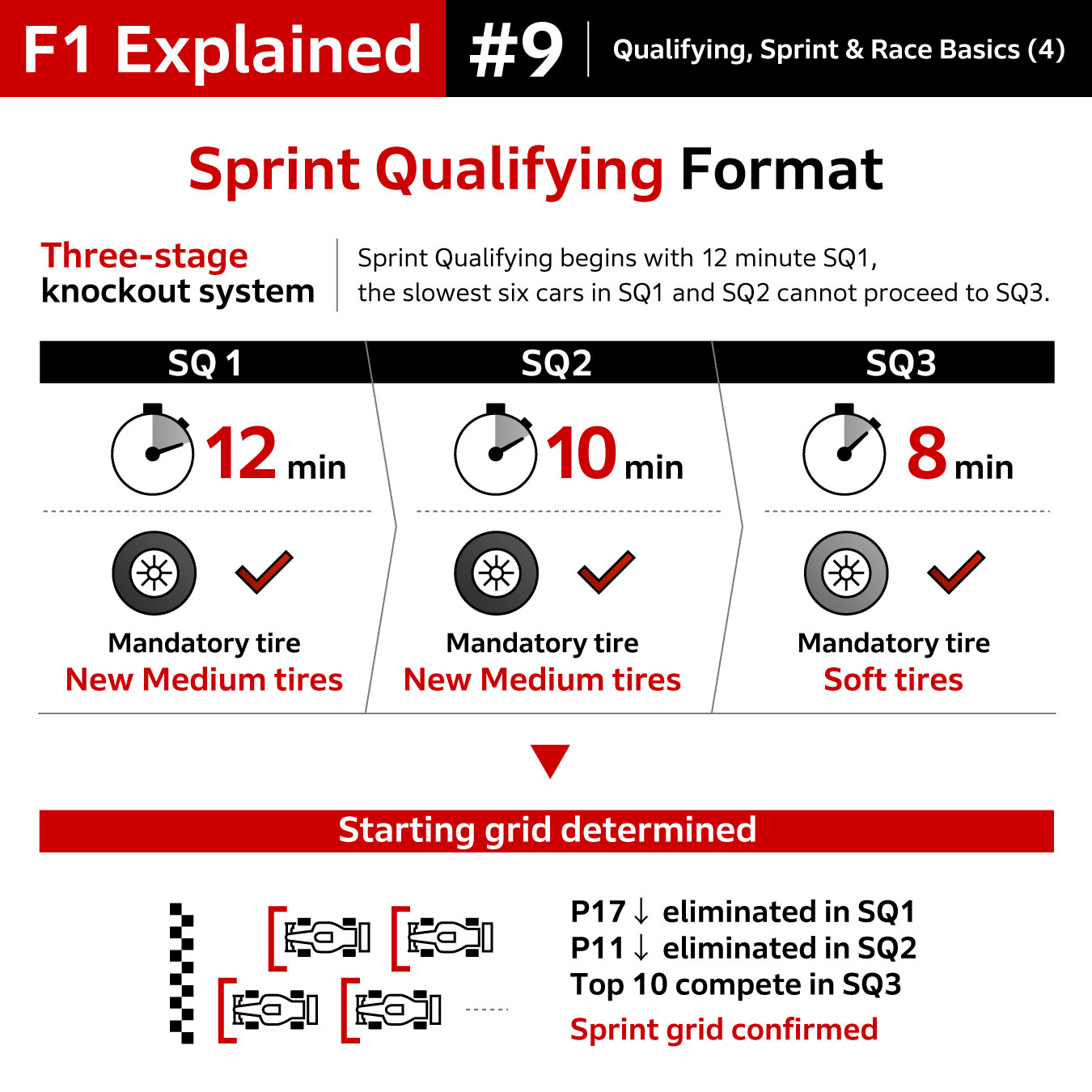 F1 Explained #9 Qualifying, Sprint & Race Basics (4)

Sprint Qualifying Format

Three-stage knockout system

Sprint Qualifying begins with 12 minute SQ1, the slowest six cars in SQ1 and SQ2 cannot proceed to SQ3.

SQ 1

12 min

Mandatory tire
New Medium tires

SQ2

10 min

Mandatory tire
New Medium tires

SQ3

8 min

Mandatory tire
Soft tires

Starting grid determined

P17 ↓ eliminated in SQ1
P11 ↓ eliminated in SQ2
Top 10 compete in SQ3
Sprint grid confirmed