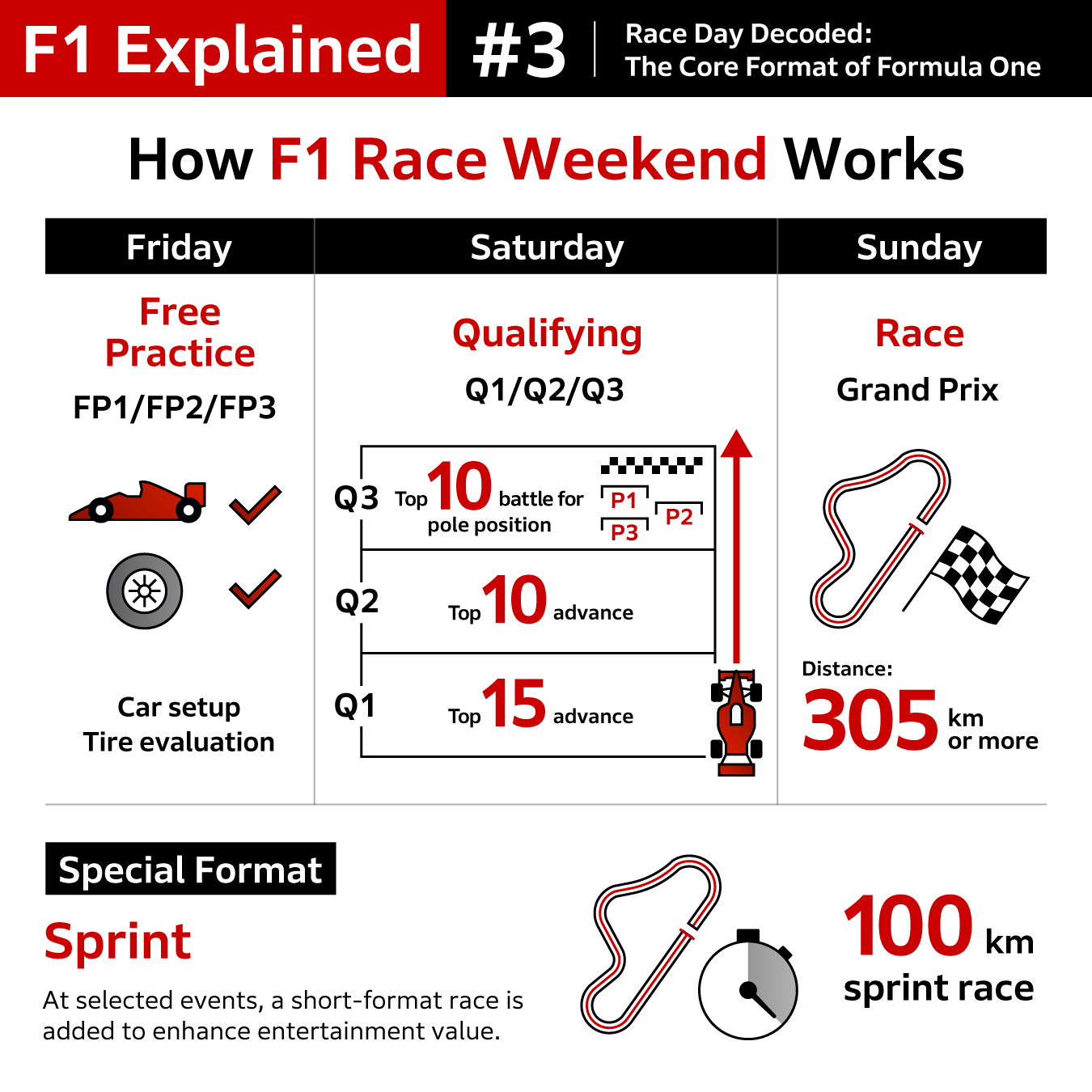 F1 Explained #3 Race Day Decoded: The Core Format of Formula One

How F1 Race Weekend Works

Friday

Free Practice

FP1/FP2/FP3

Car setup
Tire evaluation

Saturday

Qualifying

Q1/Q2/Q3

Q3 Top 10 battle for pole position

P1 P2 P3

Q2 Top 10 advance

Q1 Top 15 advance

Sunday

Race

Grand Prix

Distance:
305 km or more

Special Format

Sprint

At selected events, a short-format race is added to enhance entertainment value.

100 km sprint race