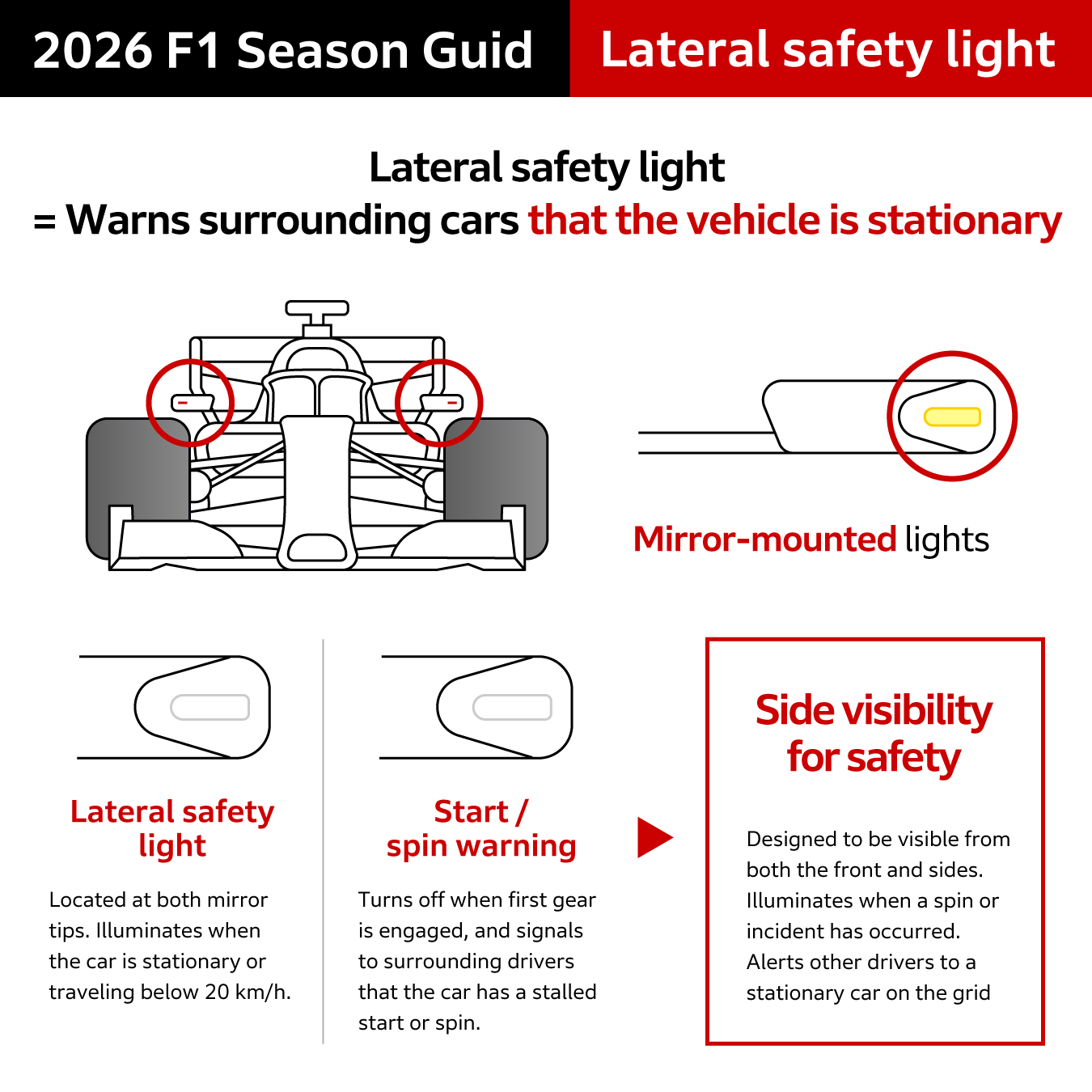 2026 F1 Season Guid

Lateral safety light

Lateral safety light
= Warns surrounding cars that the vehicle is stationary

Mirror-mounted lights

Lateral safety light

Located at both mirror tips. Illuminates when the car is stationary or traveling below 20 km/h.

Start / spin warning

Turns off when first gear is engaged, and signals to surrounding drivers that the car has a stalled start or spin.

Side visibility for safety

Designed to be visible from both the front and sides. Illuminates when a spin or incident has occurred. Alerts other drivers to a stationary car on the grid