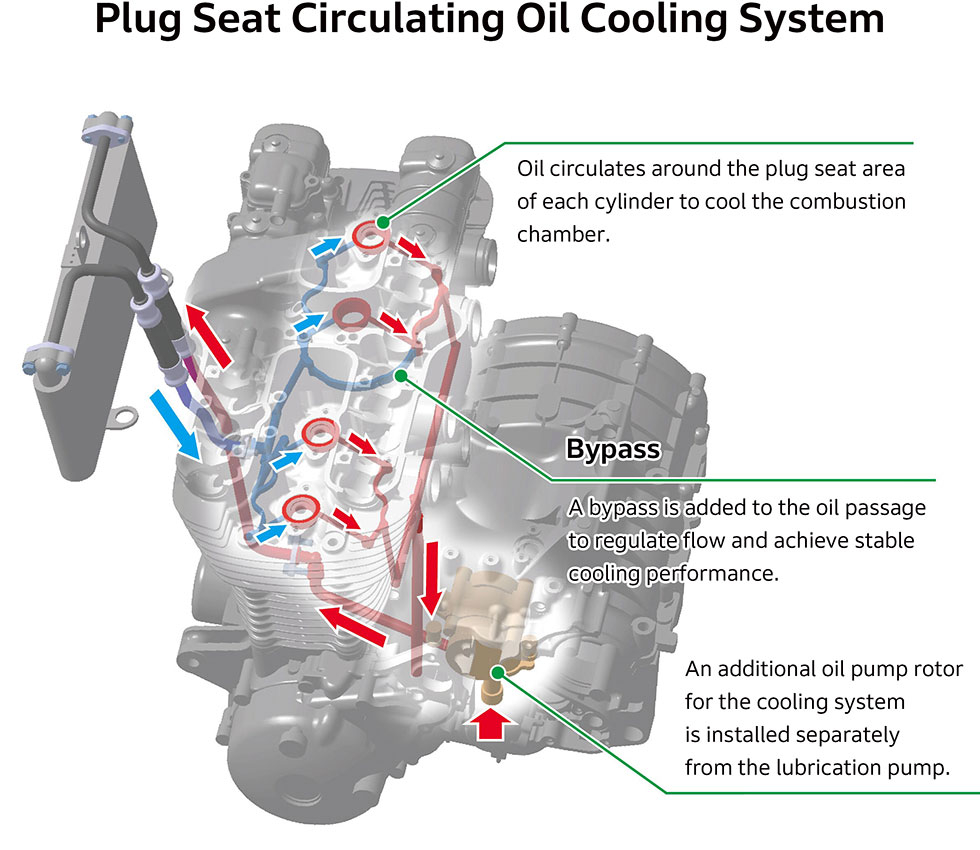 Plug Seat Circulating Oil Cooling System

Oil circulates around the plug seat area of each cylinder to cool the combustion chamber.

Bypass

A bypass is added to the oil passage to regulate flow and achieve stable cooling performance.

An additional oil pump rotor for the cooling system is installed separately from the lubrication pump.