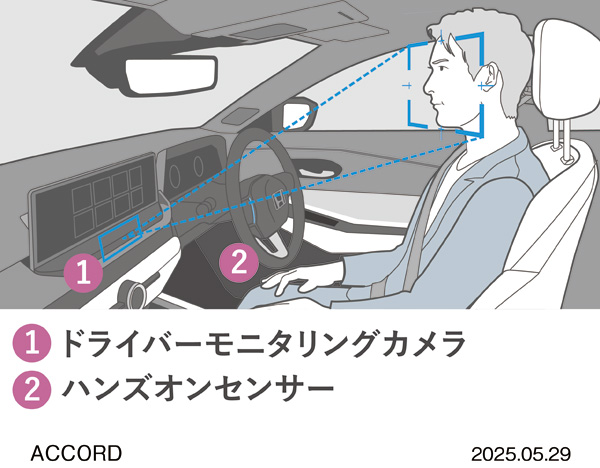 1
2

1 ドライバーモニタリングカメラ
2 ハンズオンセンサー

ACCORD
2025.05.29