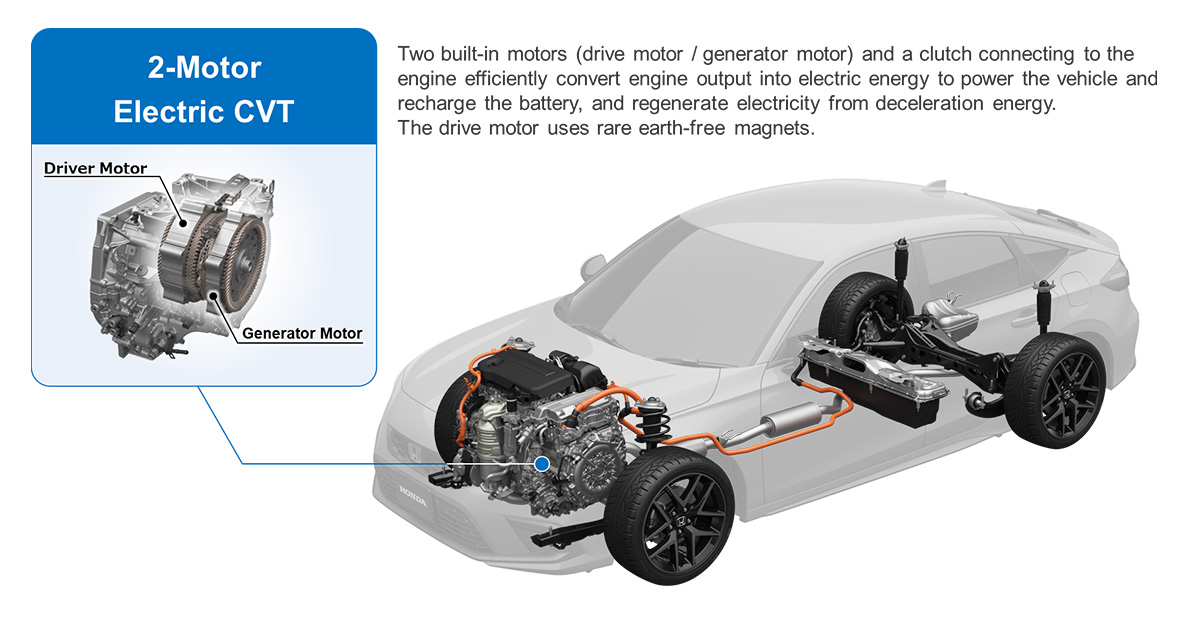 2-Motor
Electric CVT

Driver Motor

Generator Motor

Two built-in motors (drive motor / generator motor) and a clutch connecting to the engine efficiently convert engine output into electric energy to power the vehicle and recharge the battery, and regenerate electricity from deceleration energy.
The drive motor uses rare earth-free magnets.

HONDA