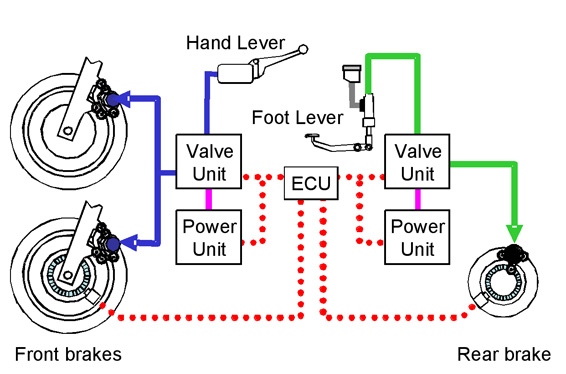 Hand Lever

Foot Lever

Valve Unit

ECU

Valve Unit

Power Unit

Power Unit

Front brakes

Rear brake