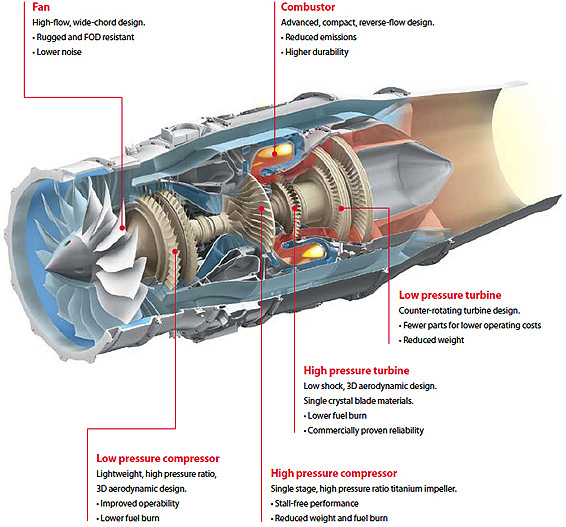 Fan
High-flow, wide-chord design.
• Rugged and FOD resistant
• Lower noise

Combustor
Advanced, compact, reverse-flow design.
• Reduced emissions
• Higher durability

Low pressure turbine
Counter-rotating turbine design.
• Fewer parts for lower operating costs
• Reduced weight

High pressure turbine
Low shock, 3D aerodynamic design.
Single crystal blade materials.
• Lower fuel burn
• Commercially proven reliability

Low pressure compressor
Lightweight, high pressure ratio, 3D aerodynamic design.
• Improved operability
• Lower fuel burn

High pressure compressor
Single stage, high pressure ratio titanium impeller.
• Stall-free performance
• Reduced weight and fuel burn