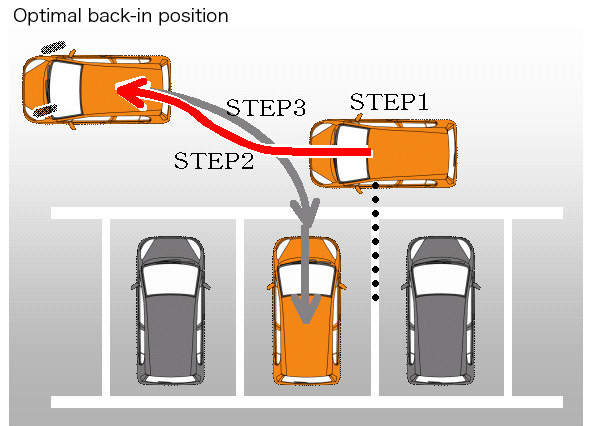 Optimal back-in position

STEP3

STEP1

STEP2