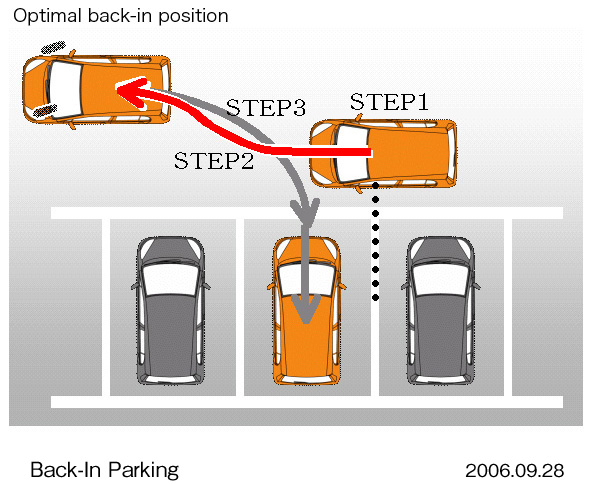 Optimal back-in position

STEP3

STEP1

STEP2

Back-In Parking

2006.09.28