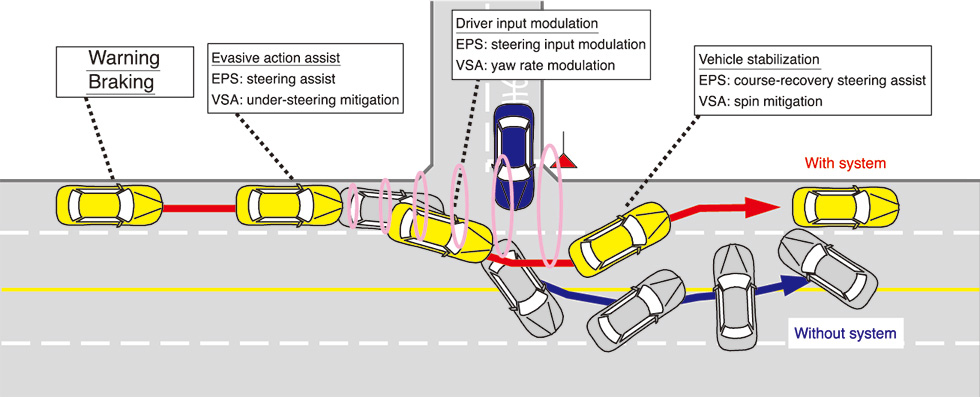 Warning
Braking

Evasive action assist
EPS: steering assist
VSA: under-steering mitigation

Driver input modulation
EPS: steering input modulation
VSA: yaw rate modulation

Vehicle stabilization
EPS: course-recovery steering assist
VSA: spin mitigation

With system

Without system